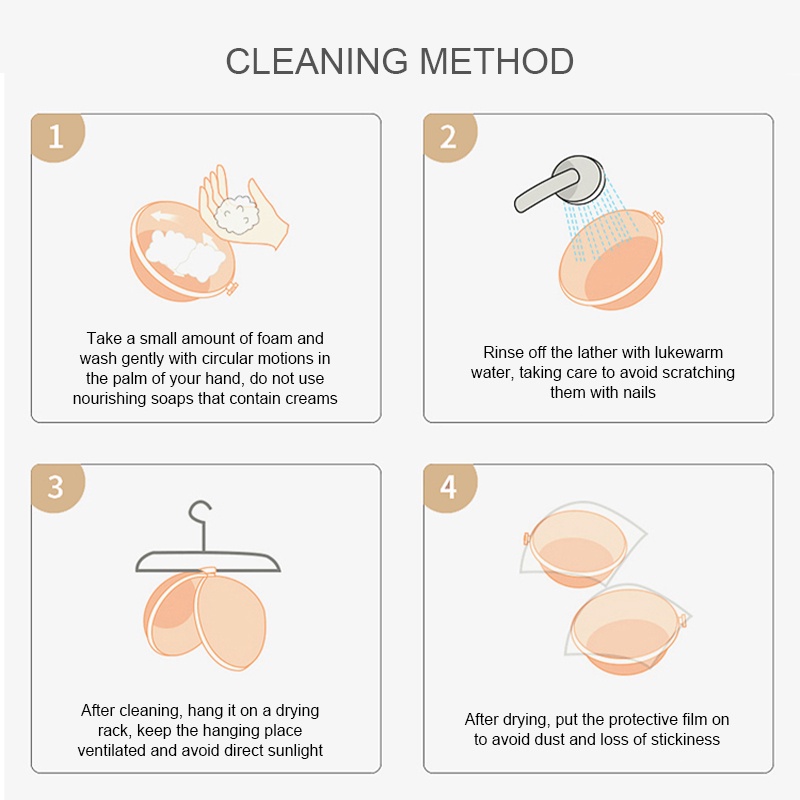 CLEANING METHOD

1

Take a small amount of foam and wash gently with circular motions in the palm of your hand, do not use nourishing soaps that contain creams

2

Rinse off the lather with lukewarm water, taking care to avoid scratching them with nails

3

After cleaning, hang it on a drying rack, keep the hanging place ventilated and avoid direct sunlight

4

After drying, put the protective film on to avoid dust and loss of stickiness