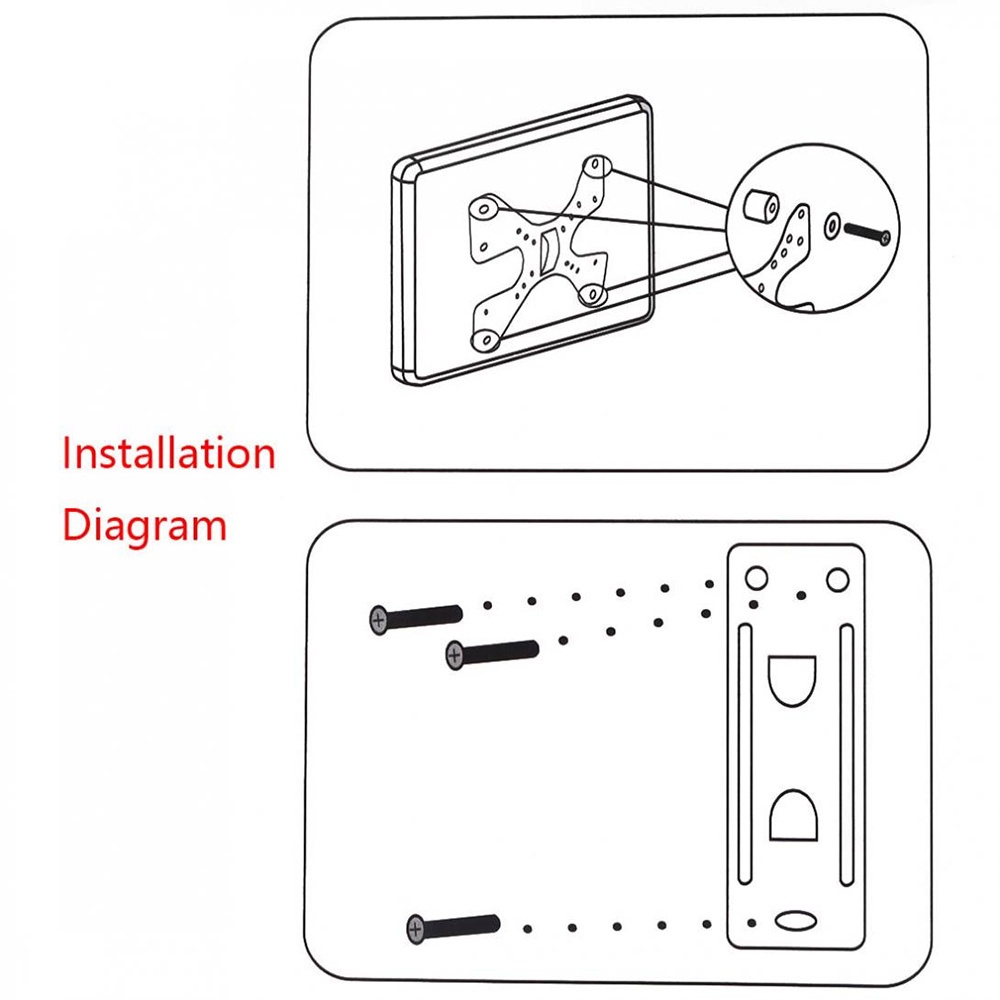 Installation Diagram