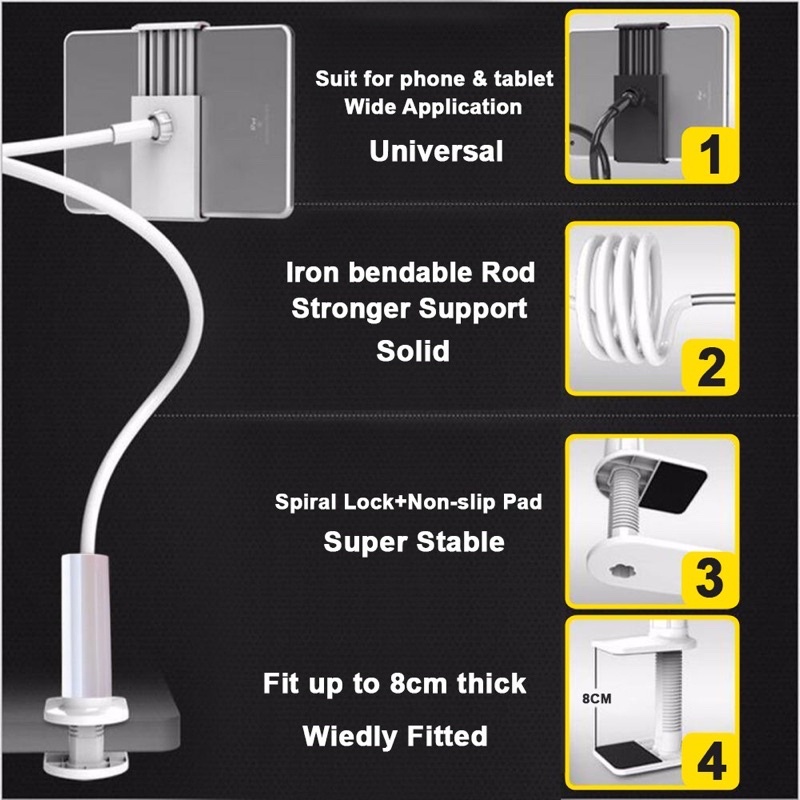 Suit for phone & tablet
Wide Application

Universal

1

Iron bendable Rod
Stronger Support

Solid

2

Spiral Lock+Non-slip Pad

Super Stable

3

Fit up to 8cm thick

Wiedly Fitted

8CM

4