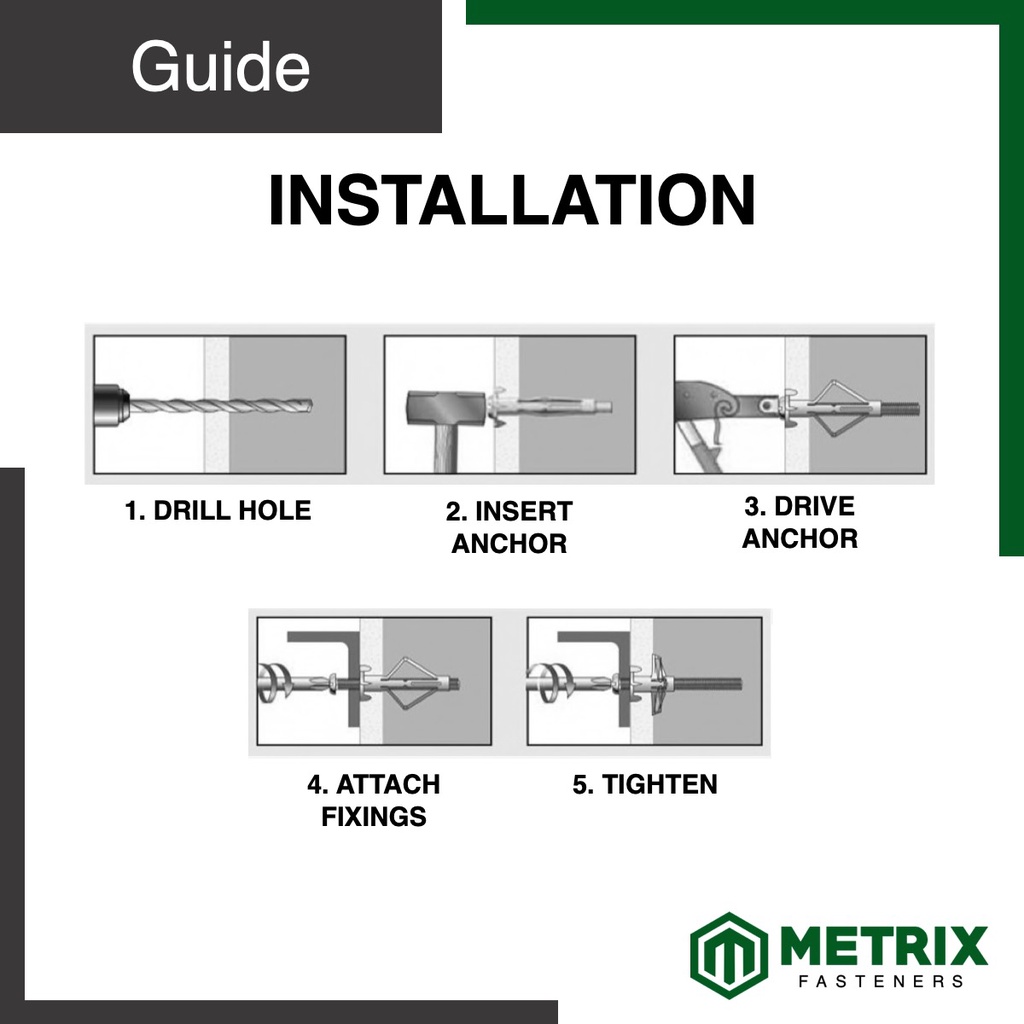 Guide

INSTALLATION

1. DRILL HOLE

2. INSERT ANCHOR

3. DRIVE ANCHOR

4. ATTACH FIXINGS

5. TIGHTEN

METRIX
FASTENERS