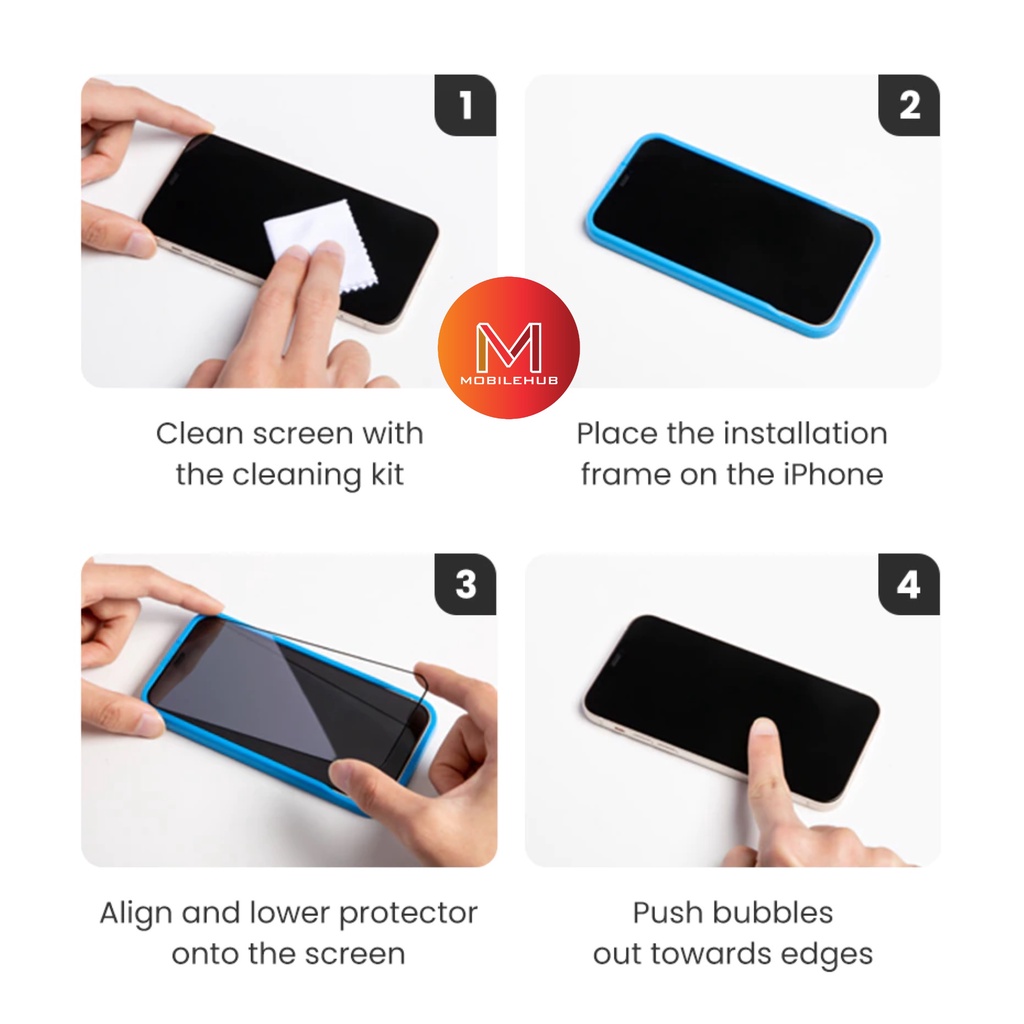 1

Clean screen with the cleaning kit

2

Place the installation frame on the iPhone

M
MOBILEHUB

3

Align and lower protector onto the screen

4

Push bubbles out towards edges