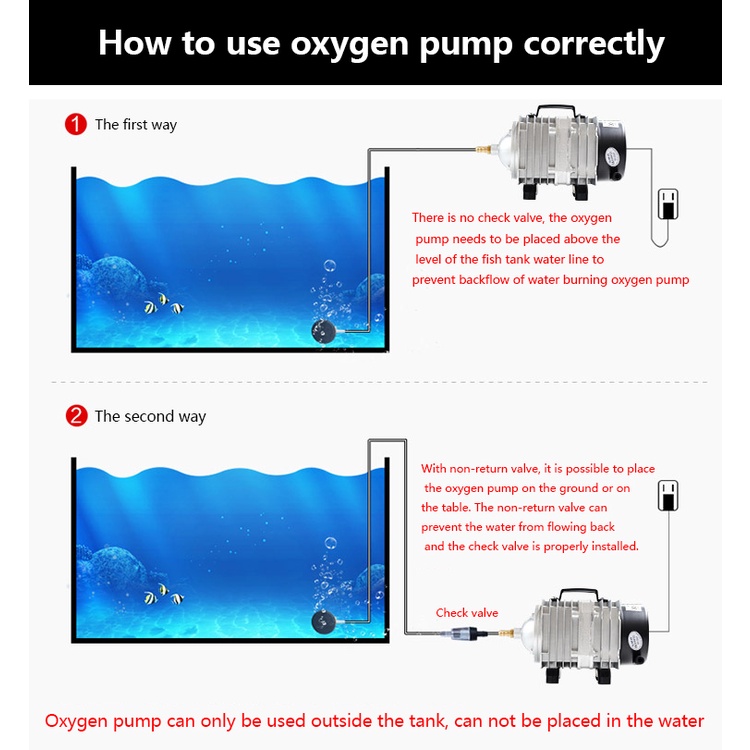 How to use oxygen pump correctly

1 The first way

There is no check valve, the oxygen pump needs to be placed above the level of the fish tank water line to prevent backflow of water burning oxygen pump

2 The second way

With non-return valve, it is possible to place the oxygen pump on the ground or on the table. The non-return valve can prevent the water from flowing back and the check valve is properly installed.

Check valve

Oxygen pump can only be used outside the tank, can not be placed in the water