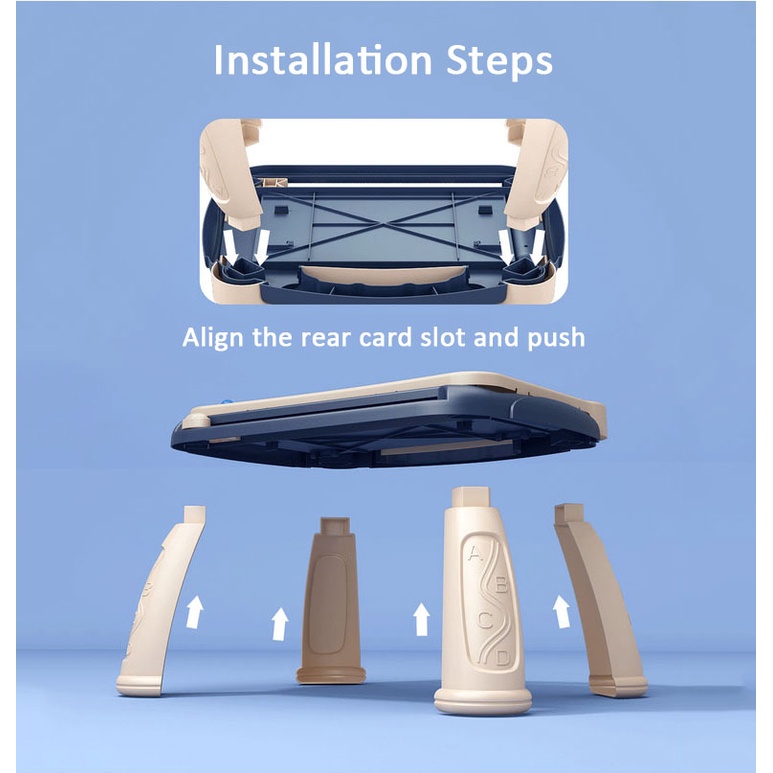 Installation Steps

Align the rear card slot and push

A
B
C
D