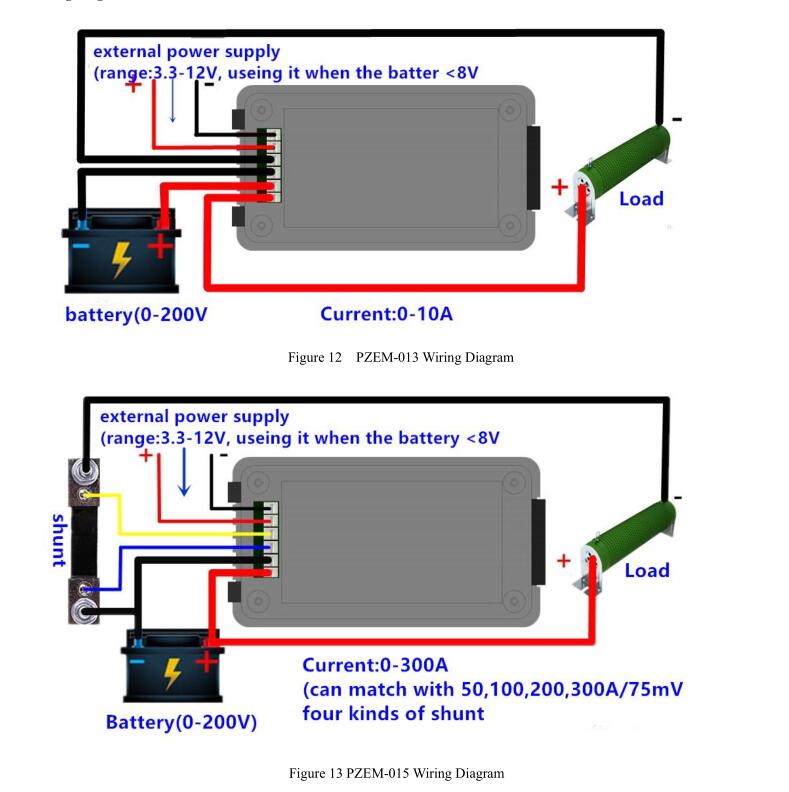 external power supply
(range:3.3-12V, useing it when the batter <8V

+
-
-
+
Load
-
+
battery(0-200V
Current:0-10A

Figure 12 PZEM-013 Wiring Diagram

external power supply
(range:3.3-12V, useing it when the battery <8V

+
-
shunt
-
+
Load
-
+
Current:0-300A
(can match with 50,100,200,300A/75mV
four kinds of shunt
Battery(0-200V)

Figure 13 PZEM-015 Wiring Diagram