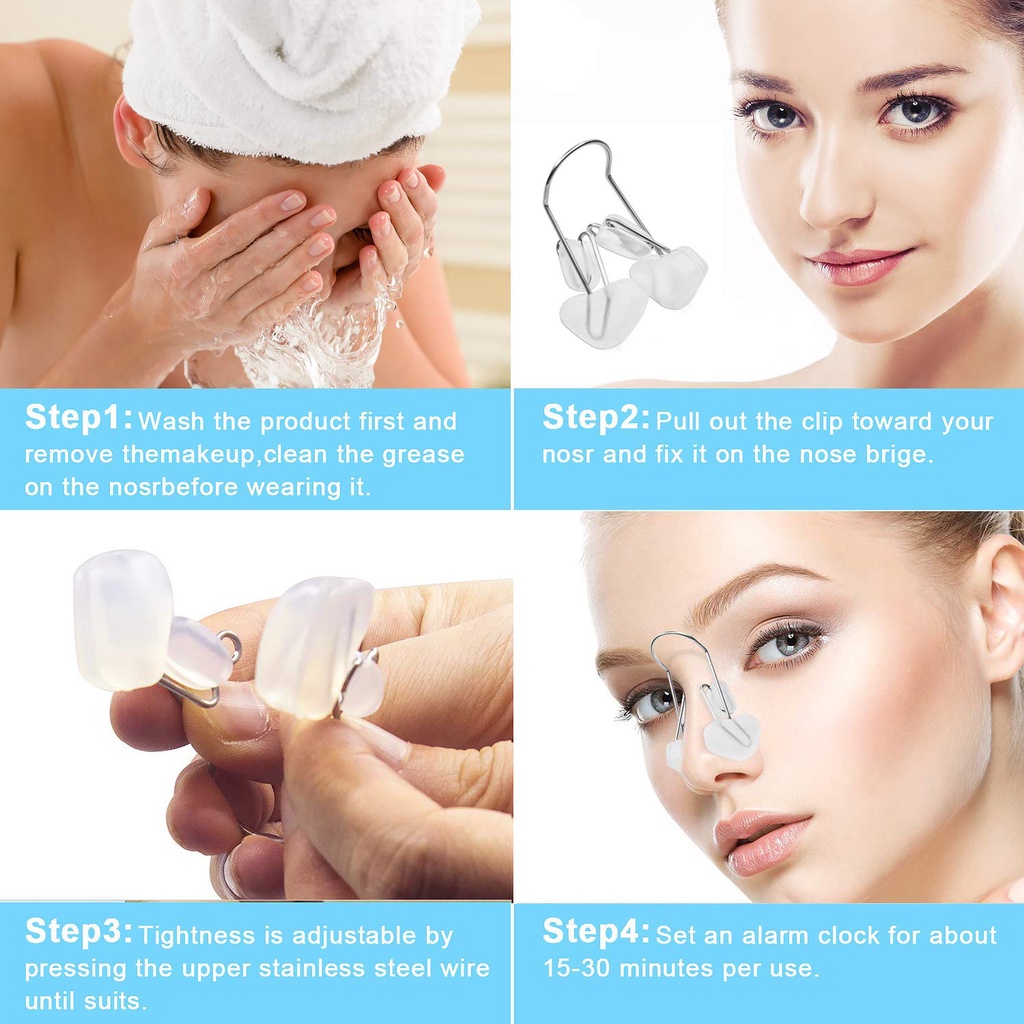 Step1: Wash the product first and remove themakeup,clean the grease on the nosrbefore wearing it.

Step2: Pull out the clip toward your nosr and fix it on the nose brige.

Step3: Tightness is adjustable by pressing the upper stainless steel wire until suits.

Step4: Set an alarm clock for about 15-30 minutes per use.