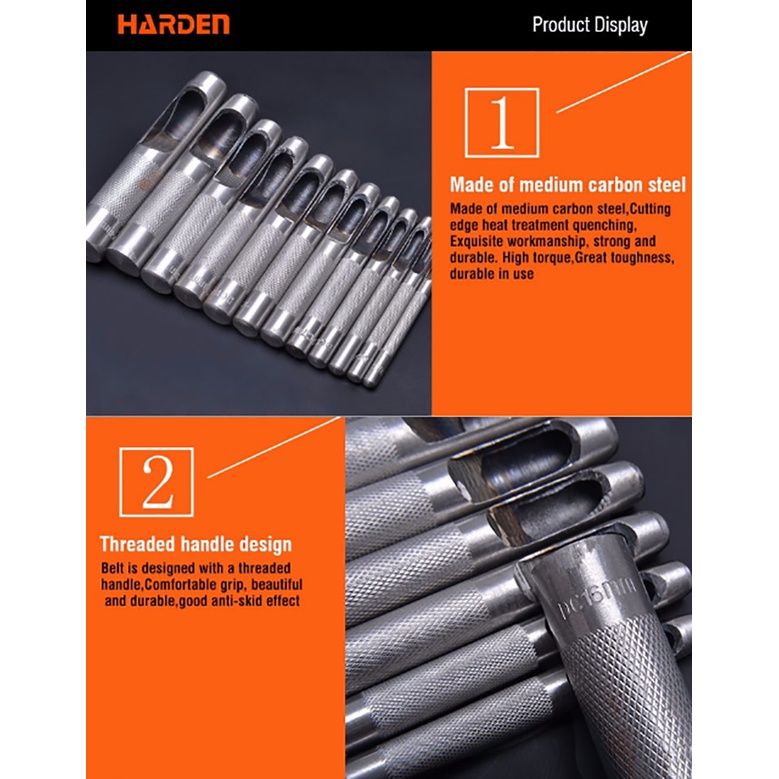 HARDEN

Product Display

1

Made of medium carbon steel

Made of medium carbon steel,Cutting edge heat treatment quenching, Exquisite workmanship, strong and durable. High torque,Great toughness, durable in use

2

Threaded handle design

Belt is designed with a threaded handle,Comfortable grip, beautiful and durable,good anti-skid effect

PC16mm