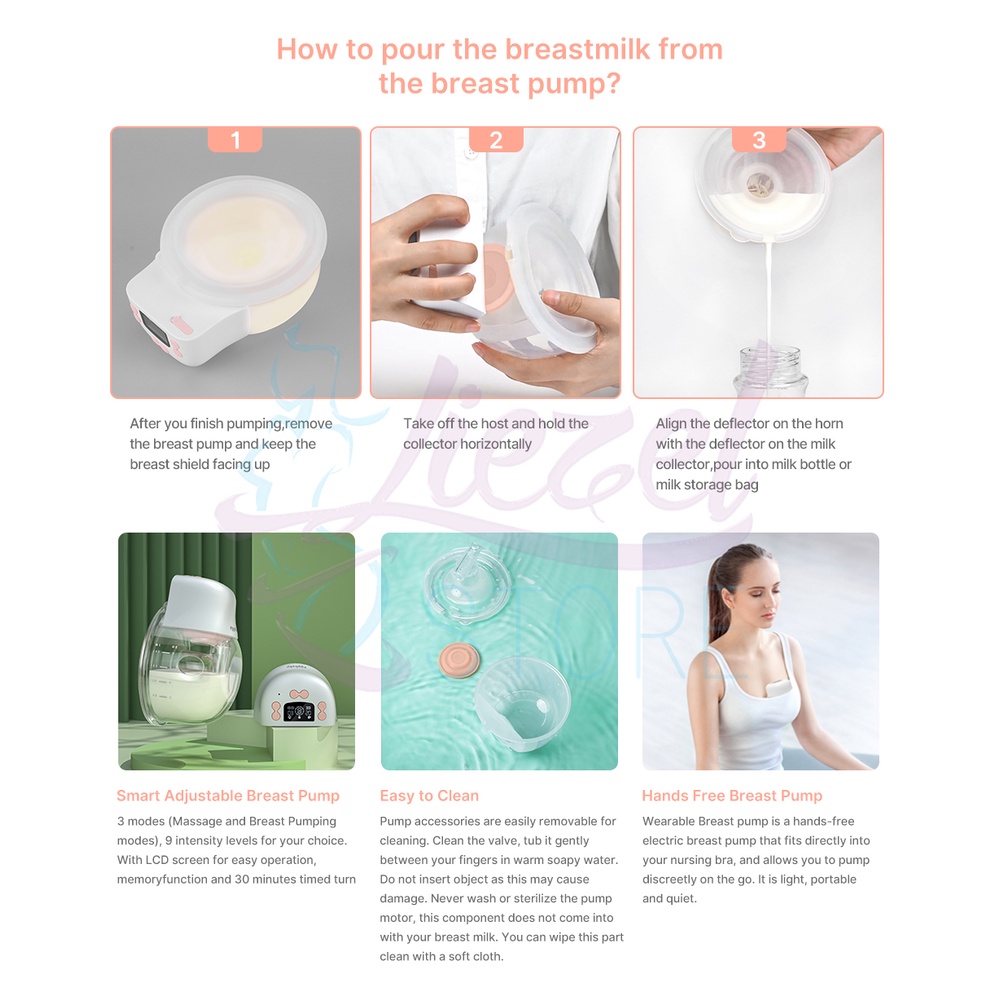 How to pour the breastmilk from the breast pump?

1

After you finish pumping,remove the breast pump and keep the breast shield facing up

2

Take off the host and hold the collector horizontally

3

Align the deflector on the horn with the deflector on the milk collector,pour into milk bottle or milk storage bag

Liezel STORE

Smart Adjustable Breast Pump

3 modes (Massage and Breast Pumping modes), 9 intensity levels for your choice. With LCD screen for easy operation, memoryfunction and 30 minutes timed turn

Easy to Clean

Pump accessories are easily removable for cleaning. Clean the valve, tub it gently between your fingers in warm soapy water. Do not insert object as this may cause damage. Never wash or sterilize the pump motor, this component does not come into with your breast milk. You can wipe this part clean with a soft cloth.

Hands Free Breast Pump

Wearable Breast pump is a hands-free electric breast pump that fits directly into your nursing bra, and allows you to pump discreetly on the go. It is light, portable and quiet.