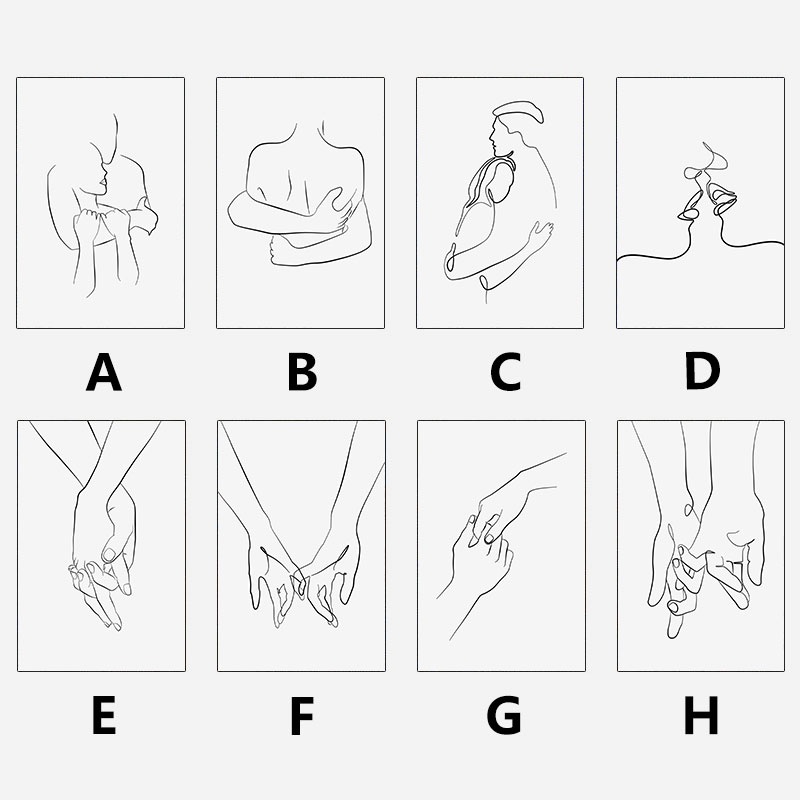 A B C D

E F G H