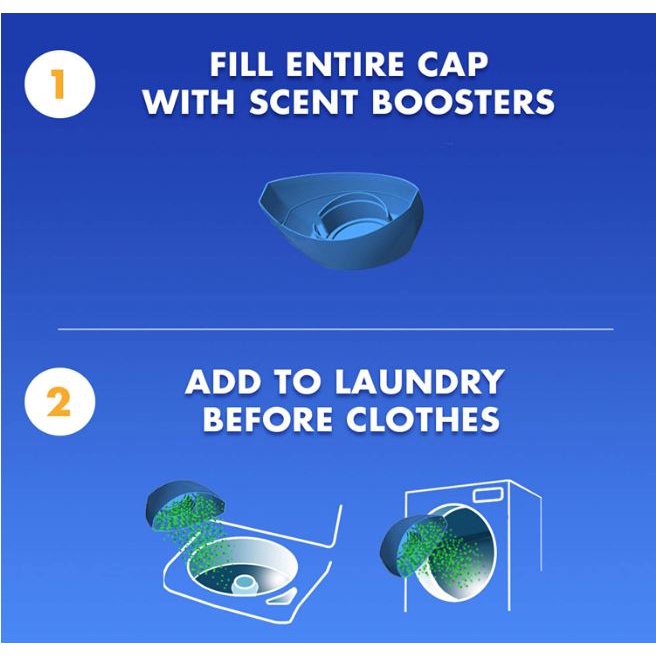 1

FILL ENTIRE CAP WITH SCENT BOOSTERS

2

ADD TO LAUNDRY BEFORE CLOTHES