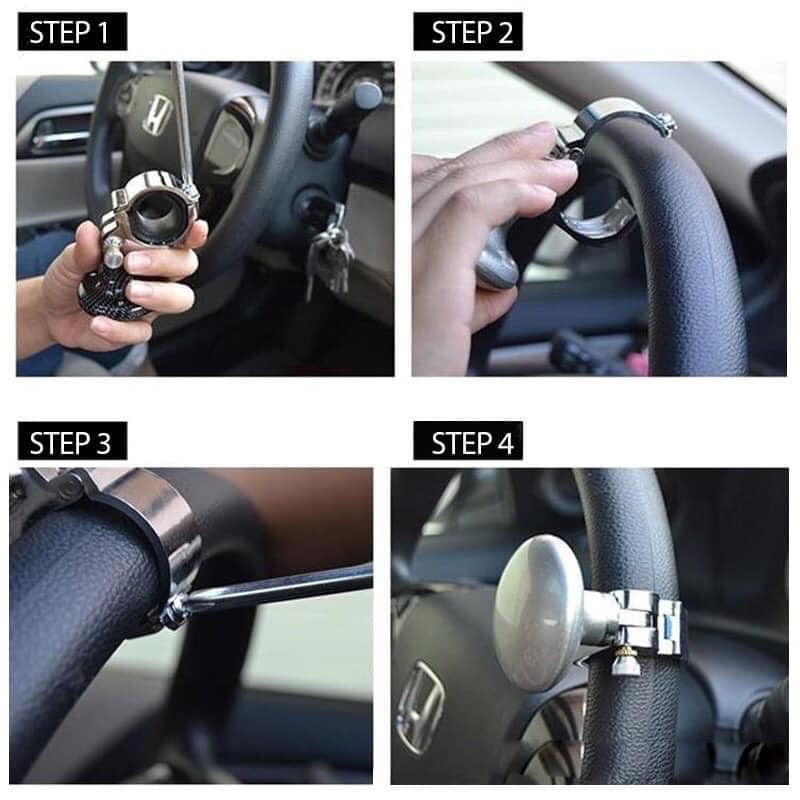 STEP 1

STEP 2

STEP 3

STEP 4