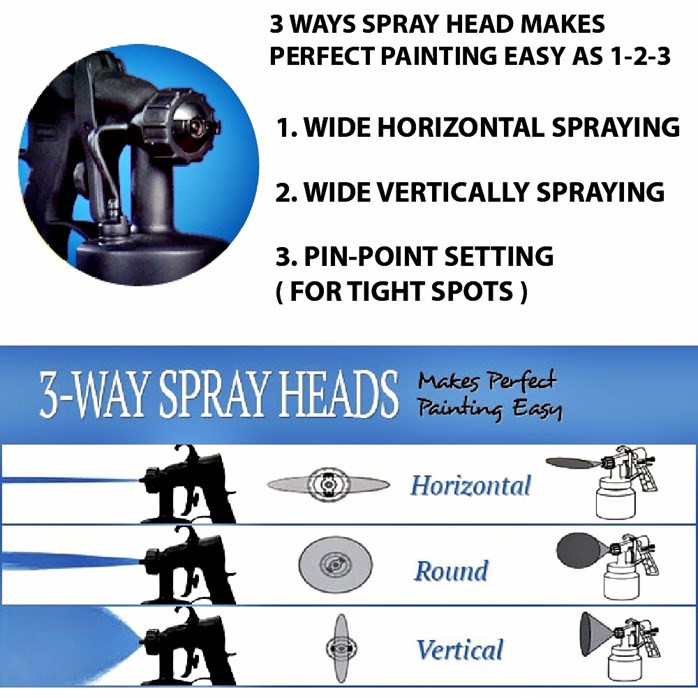 3 WAYS SPRAY HEAD MAKES PERFECT PAINTING EASY AS 1-2-3

1. WIDE HORIZONTAL SPRAYING

2. WIDE VERTICALLY SPRAYING

3. PIN-POINT SETTING ( FOR TIGHT SPOTS )

3-WAY SPRAY HEADS Makes Perfect Painting Easy

Horizontal

Round

Vertical