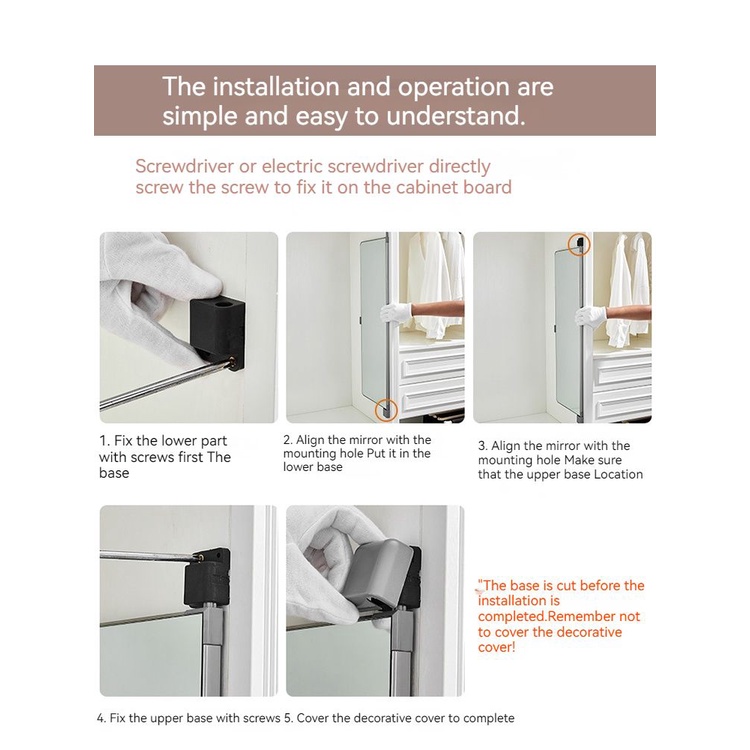 The installation and operation are simple and easy to understand.

Screwdriver or electric screwdriver directly screw the screw to fix it on the cabinet board

1. Fix the lower part with screws first The base

2. Align the mirror with the mounting hole Put it in the lower base

3. Align the mirror with the mounting hole Make sure that the upper base Location

"The base is cut before the installation is completed.Remember not to cover the decorative cover!

4. Fix the upper base with screws 5. Cover the decorative cover to complete