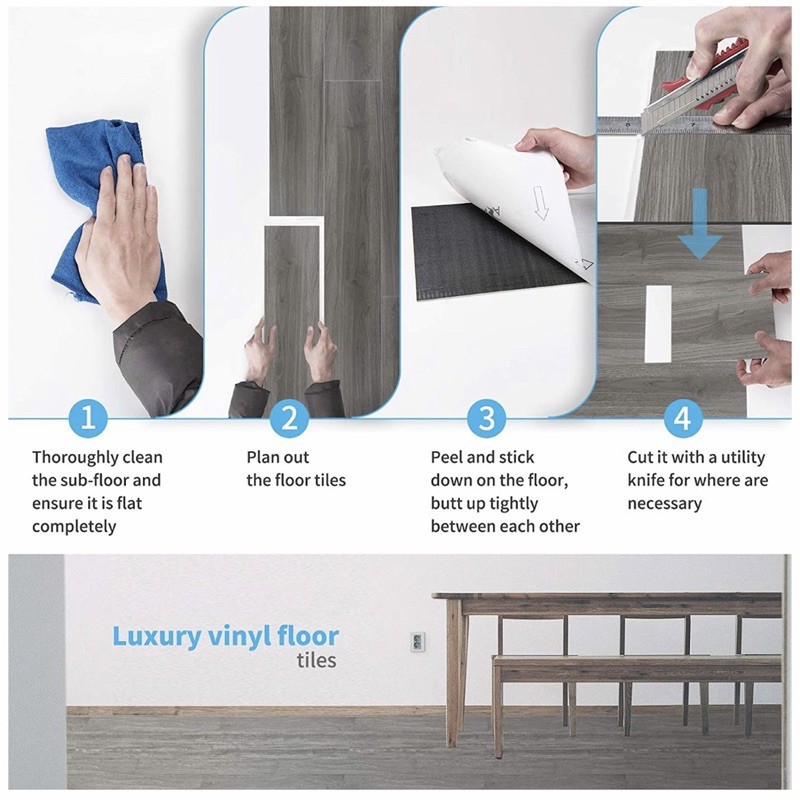 1

Thoroughly clean the sub-floor and ensure it is flat completely

2

Plan out the floor tiles

3

Peel and stick down on the floor, butt up tightly between each other

4

Cut it with a utility knife for where are necessary

Luxury vinyl floor
tiles