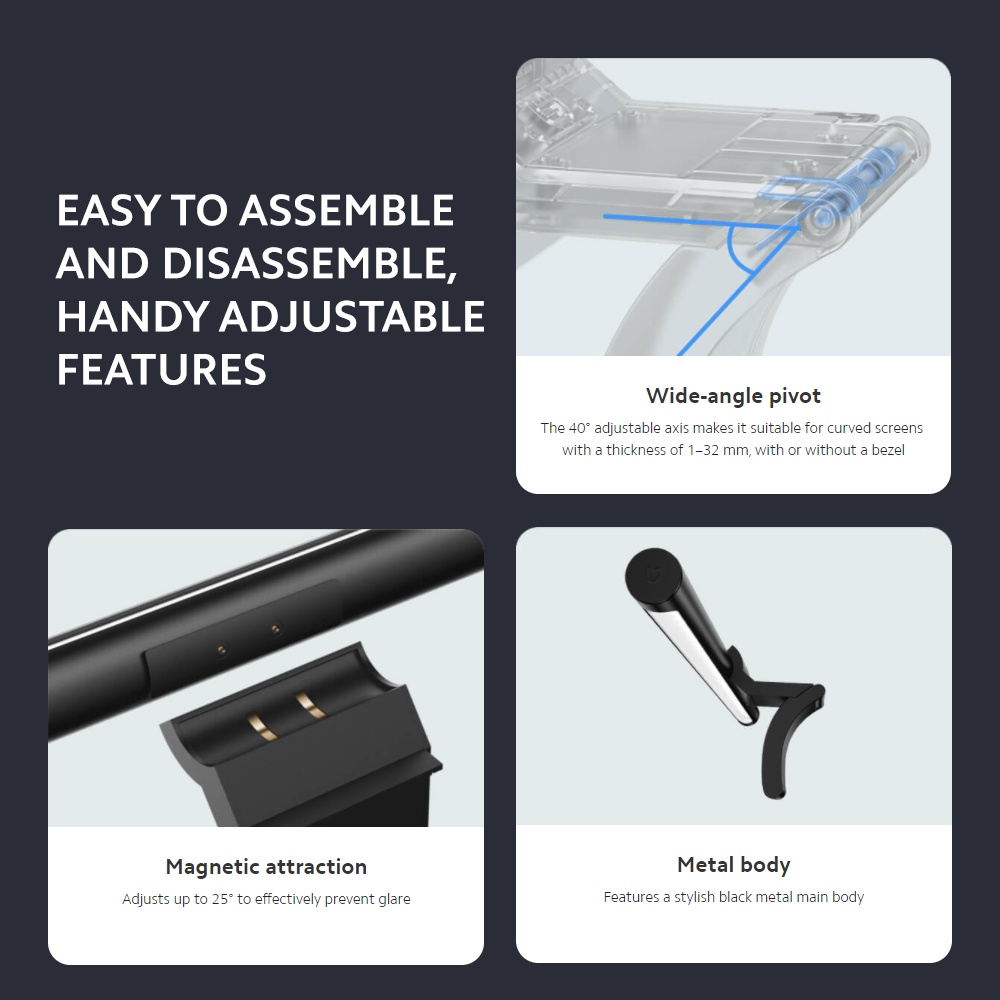 EASY TO ASSEMBLE AND DISASSEMBLE, HANDY ADJUSTABLE FEATURES

Wide-angle pivot

The 40° adjustable axis makes it suitable for curved screens with a thickness of 1–32 mm, with or without a bezel

Magnetic attraction

Adjusts up to 25° to effectively prevent glare

Metal body

Features a stylish black metal main body