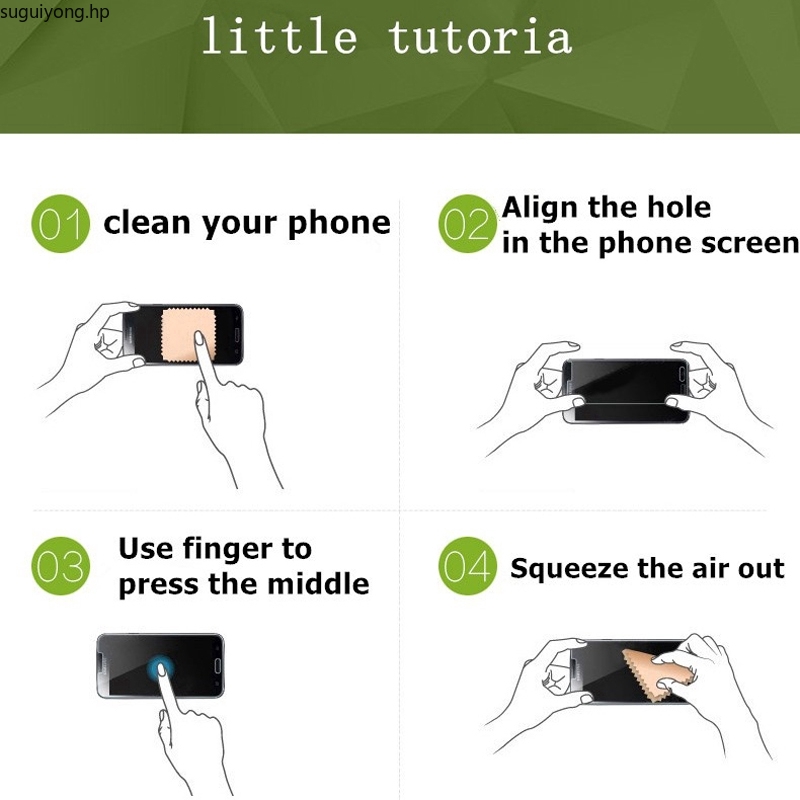 suguiyong.hp

little tutoria

01 clean your phone

02 Align the hole in the phone screen

03 Use finger to press the middle

04 Squeeze the air out