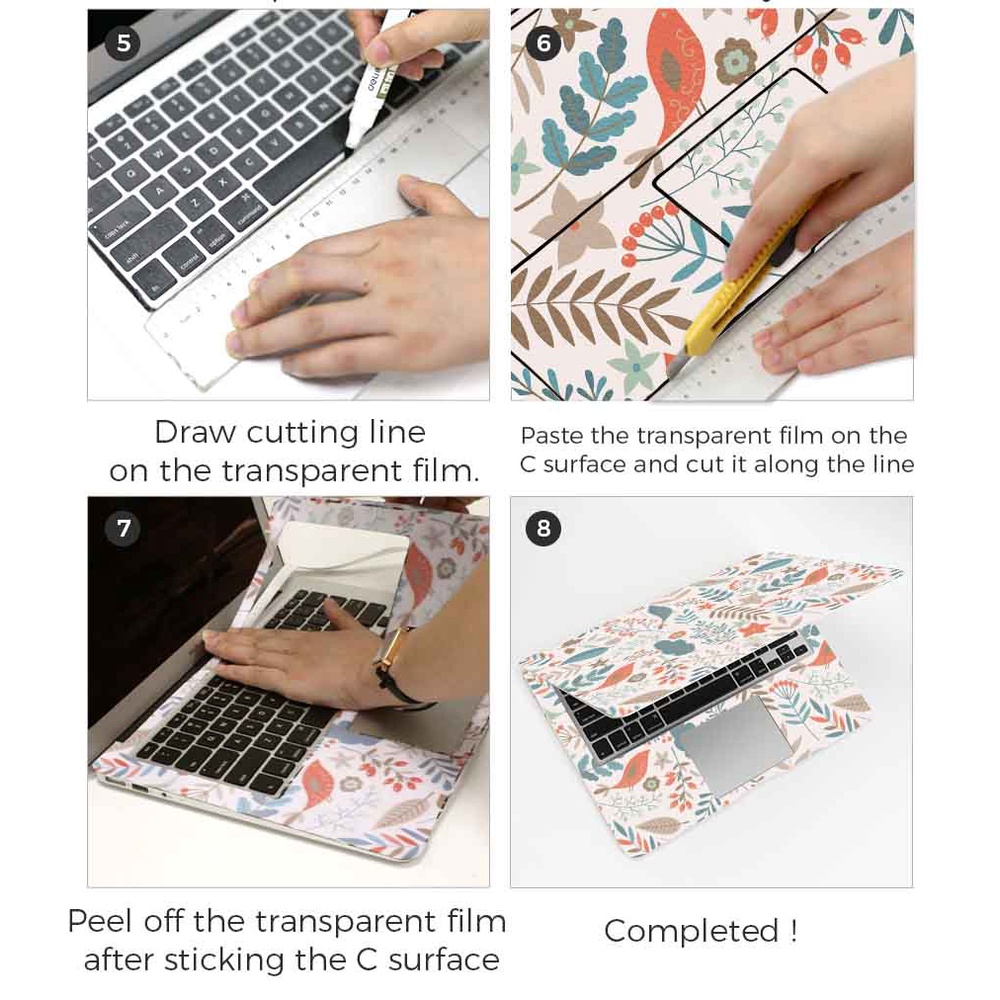 5

Draw cutting line on the transparent film.

6

Paste the transparent film on the C surface and cut it along the line

7

Peel off the transparent film after sticking the C surface

8

Completed !