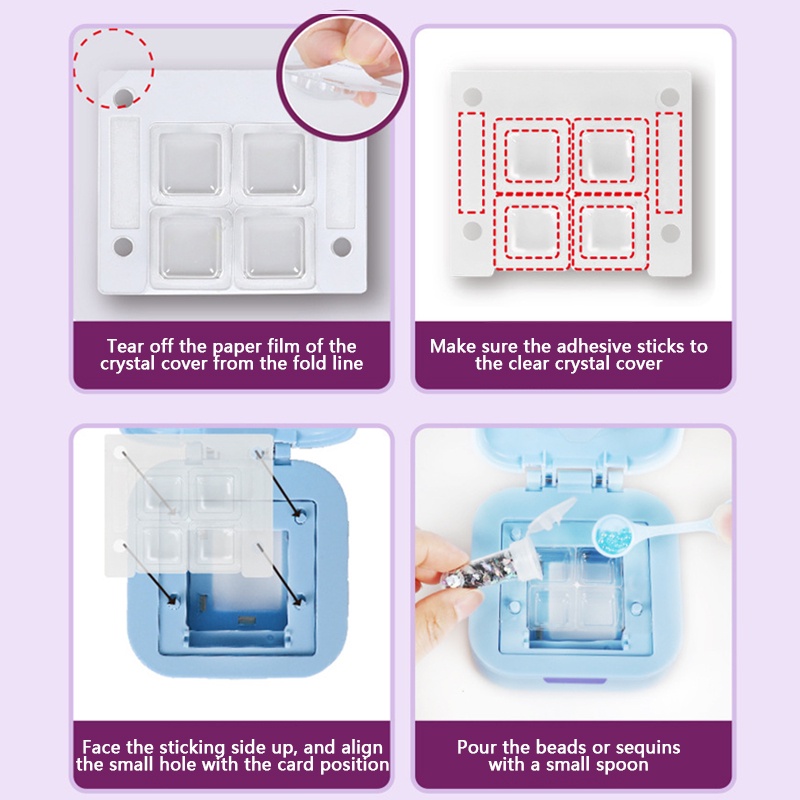 Tear off the paper film of the crystal cover from the fold line

Make sure the adhesive sticks to the clear crystal cover

Face the sticking side up, and align the small hole with the card position

Pour the beads or sequins with a small spoon