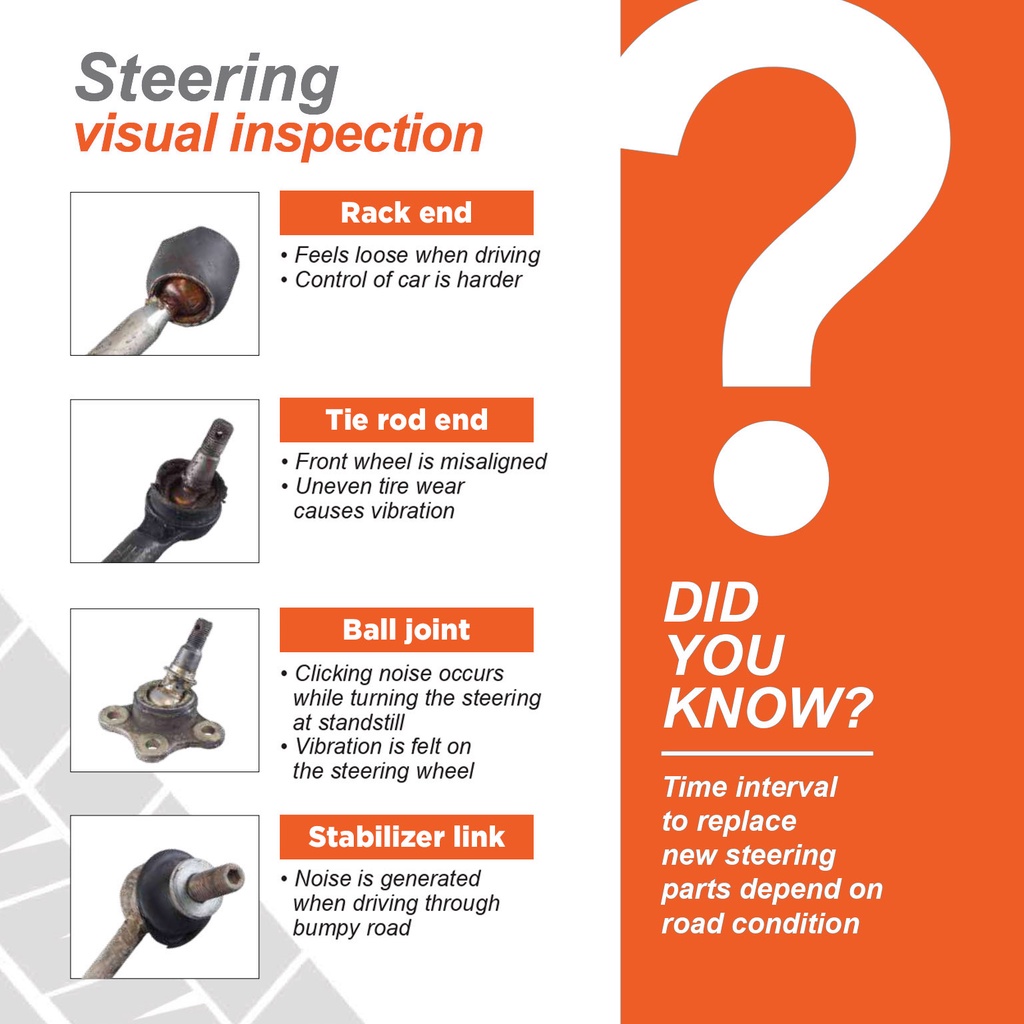 Steering
visual inspection

Rack end
• Feels loose when driving
• Control of car is harder

Tie rod end
• Front wheel is misaligned
• Uneven tire wear causes vibration

Ball joint
• Clicking noise occurs while turning the steering at standstill
• Vibration is felt on the steering wheel

Stabilizer link
• Noise is generated when driving through bumpy road

?

DID YOU KNOW?

Time interval to replace new steering parts depend on road condition