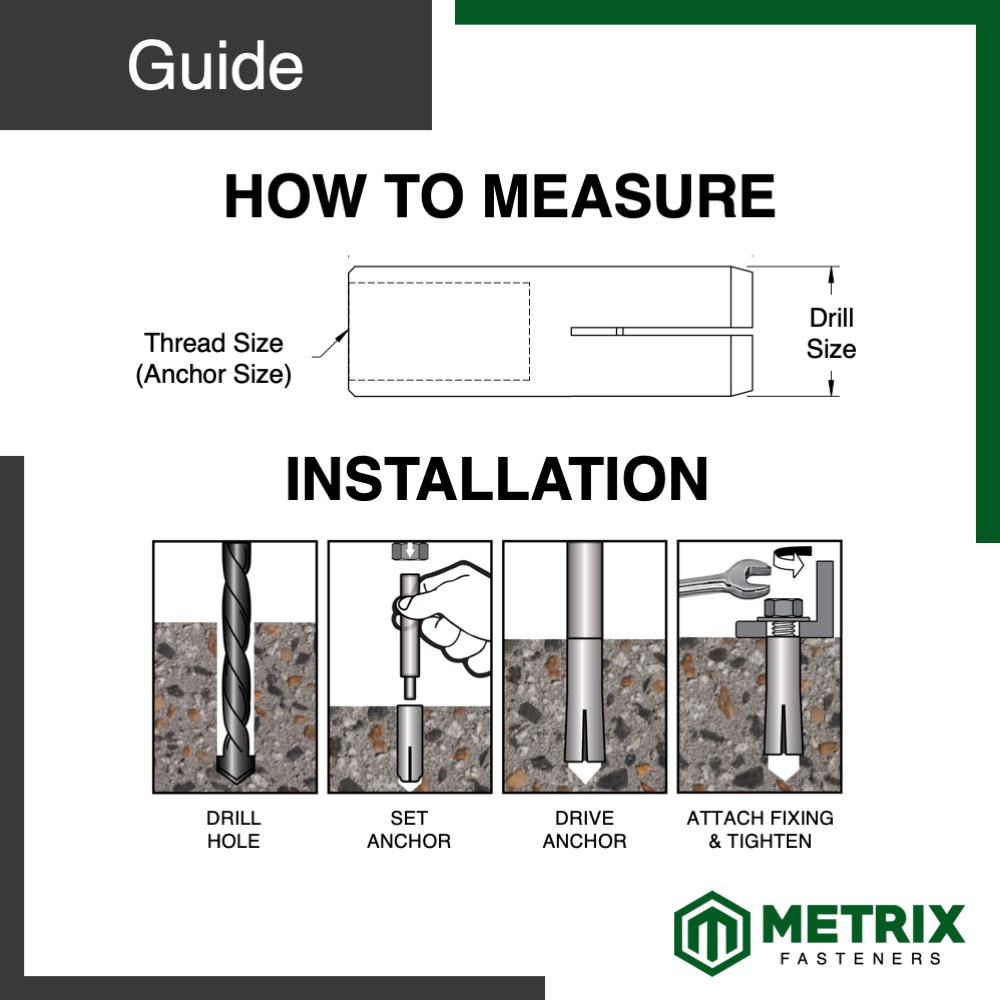 Guide

HOW TO MEASURE

Thread Size
(Anchor Size)

Drill
Size

INSTALLATION

DRILL
HOLE

SET
ANCHOR

DRIVE
ANCHOR

ATTACH FIXING
& TIGHTEN

METRIX
FASTENERS