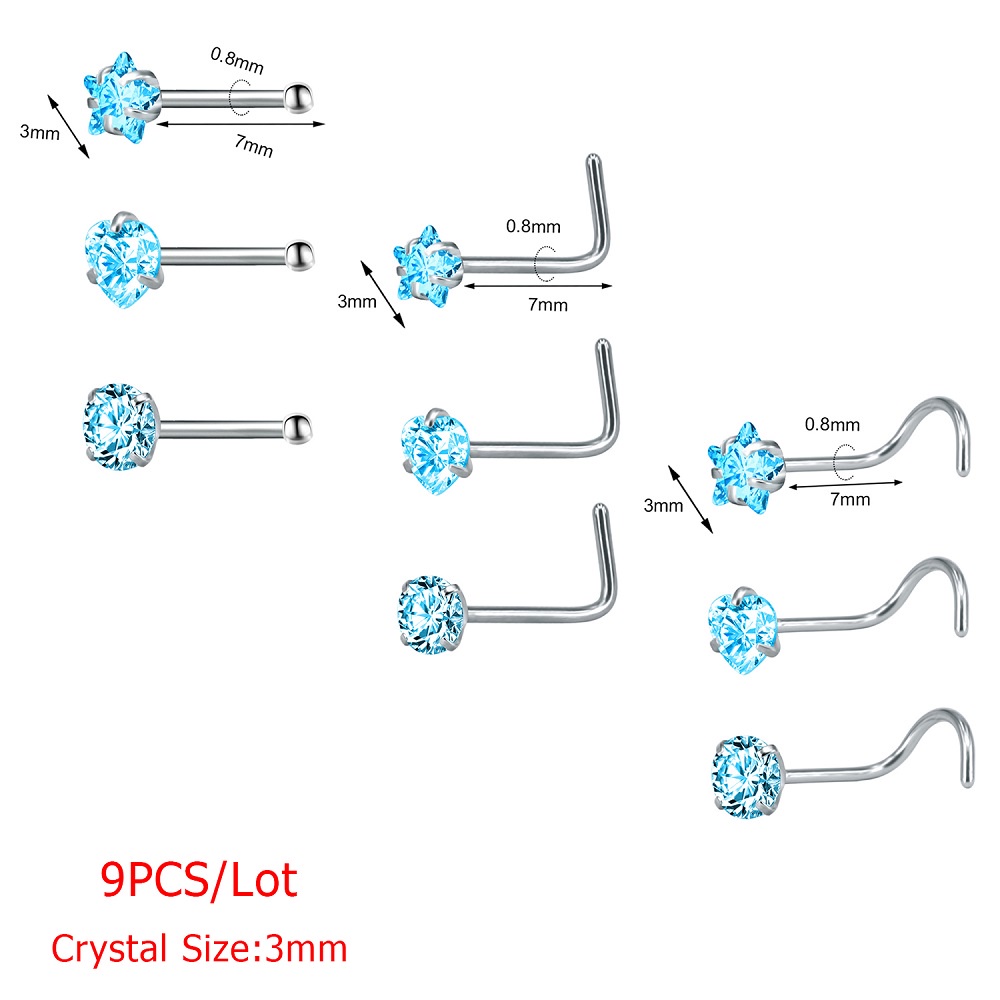 0.8mm
3mm
7mm

0.8mm
3mm
7mm

0.8mm
3mm
7mm

9PCS/Lot
Crystal Size:3mm