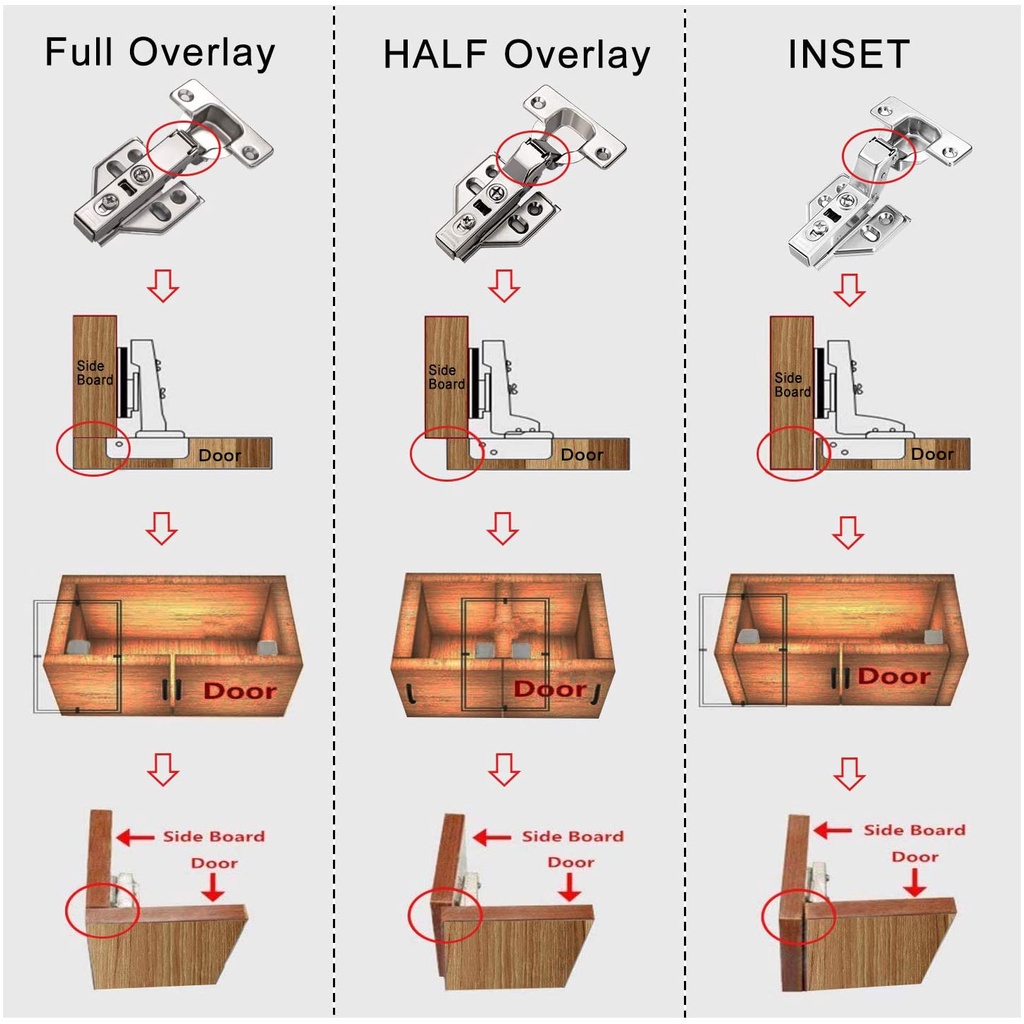 Full Overlay

Side Board

Door

Door

Side Board

Door

HALF Overlay

Side Board

Door

Door

Side Board

Door

INSET

Side Board

Door

Door

Side Board

Door