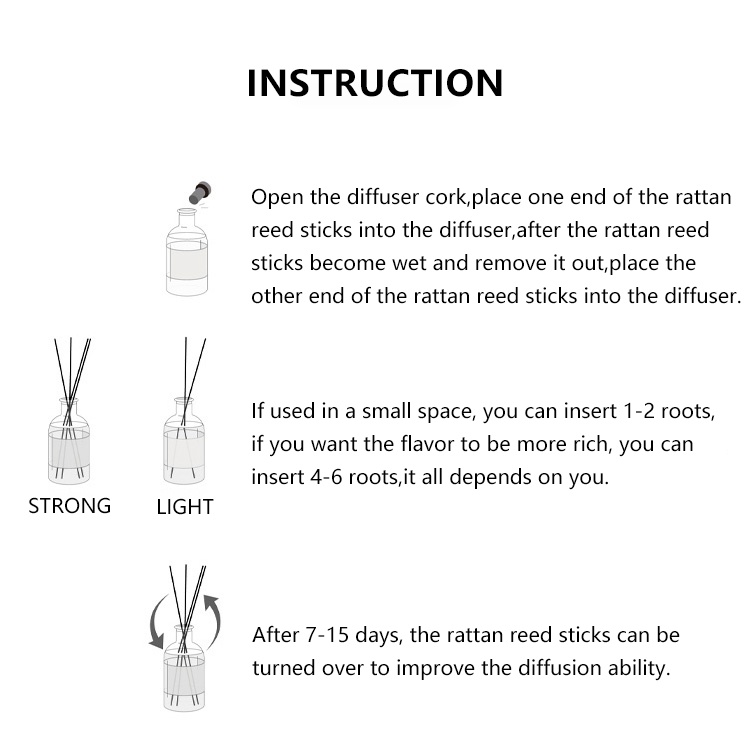 INSTRUCTION

Open the diffuser cork,place one end of the rattan reed sticks into the diffuser,after the rattan reed sticks become wet and remove it out,place the other end of the rattan reed sticks into the diffuser.

STRONG LIGHT

If used in a small space, you can insert 1-2 roots, if you want the flavor to be more rich, you can insert 4-6 roots,it all depends on you.

After 7-15 days, the rattan reed sticks can be turned over to improve the diffusion ability.