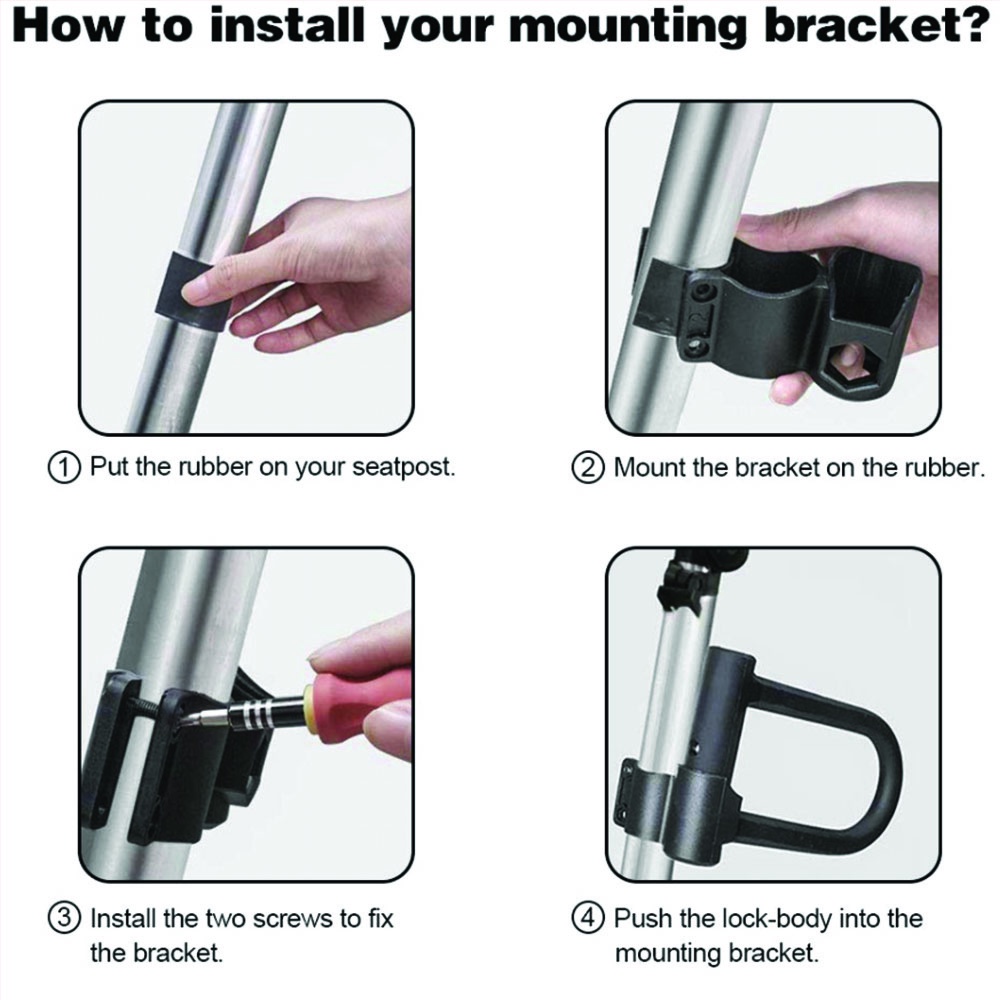 How to install your mounting bracket?

① Put the rubber on your seatpost.

② Mount the bracket on the rubber.

③ Install the two screws to fix the bracket.

④ Push the lock-body into the mounting bracket.