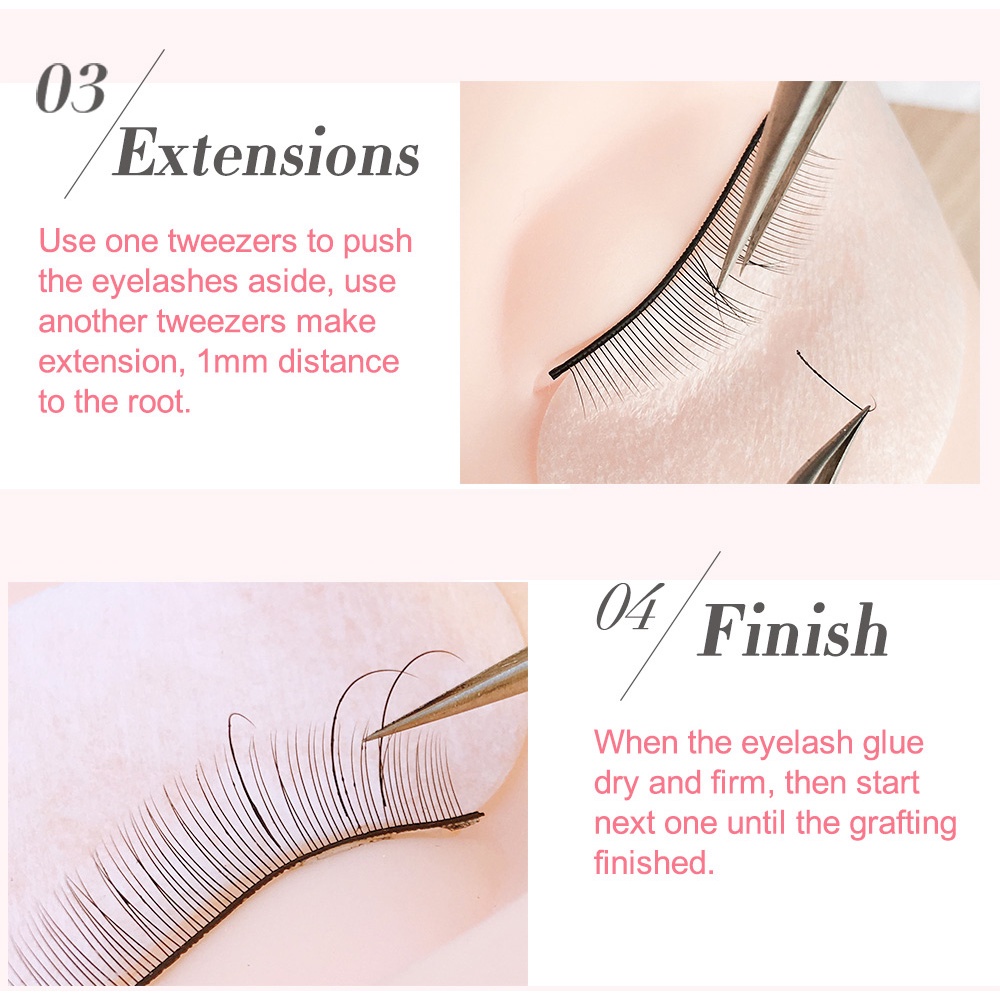 03 Extensions

Use one tweezers to push the eyelashes aside, use another tweezers make extension, 1mm distance to the root.

04 Finish

When the eyelash glue dry and firm, then start next one until the grafting finished.