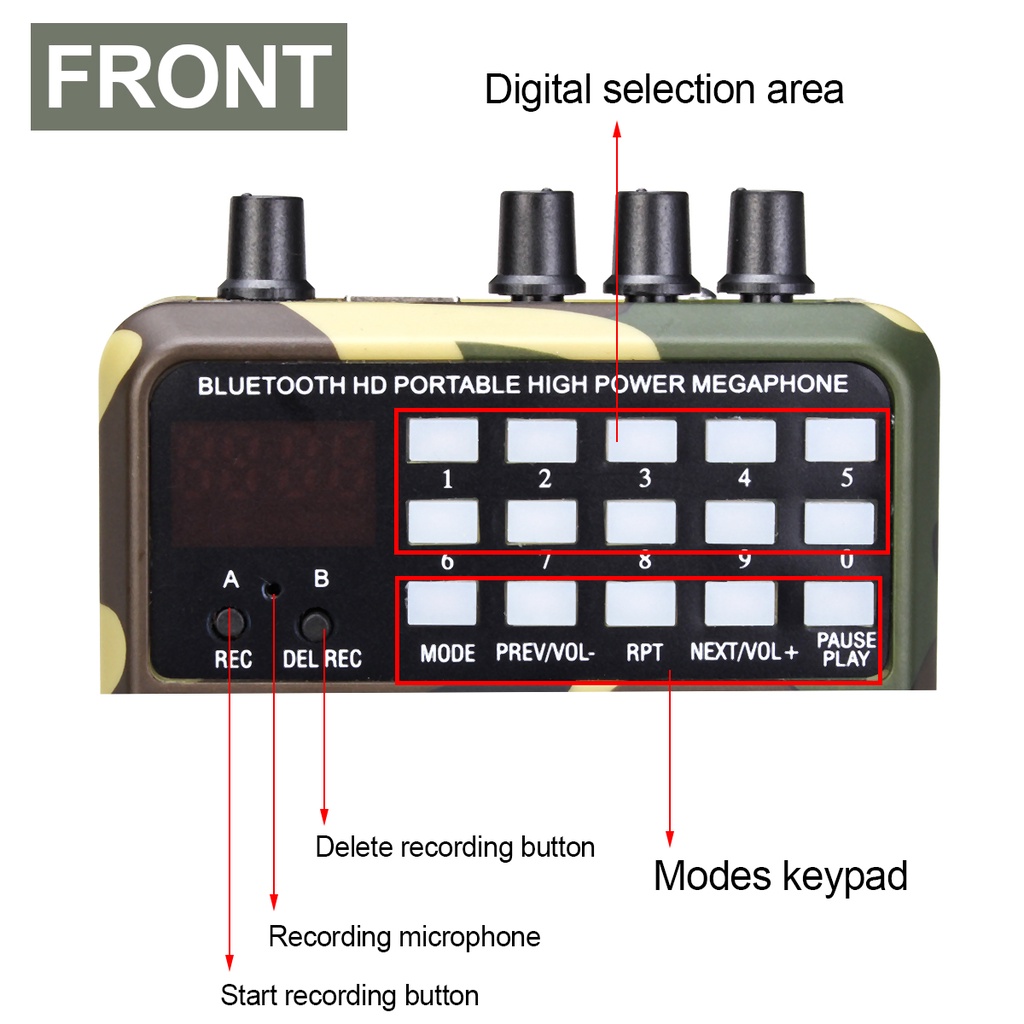 FRONT

Digital selection area

BLUETOOTH HD PORTABLE HIGH POWER MEGAPHONE

1 2 3 4 5

6 7 8 9 0

A B

REC DEL REC

MODE PREV/VOL- RPT NEXT/VOL+ PAUSE PLAY

Delete recording button

Modes keypad

Recording microphone

Start recording button