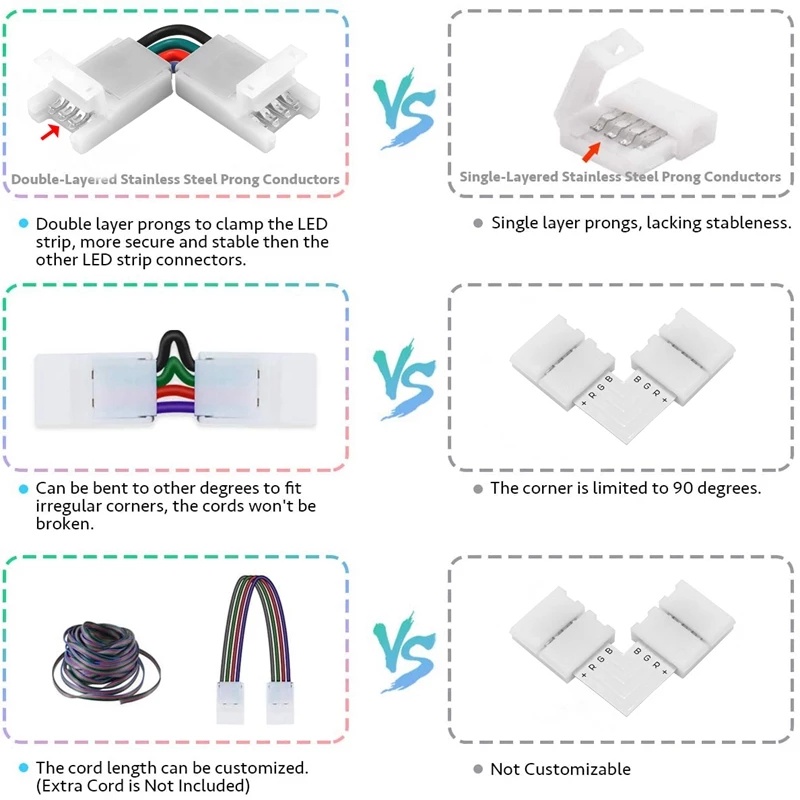 Double-Layered Stainless Steel Prong Conductors

VS

Single-Layered Stainless Steel Prong Conductors

Double layer prongs to clamp the LED strip, more secure and stable then the other LED strip connectors.

Single layer prongs, lacking stableness.

VS

+ R G B

B G R +

Can be bent to other degrees to fit irregular corners, the cords won't be broken.

The corner is limited to 90 degrees.

VS

+ R G B

B G R +

The cord length can be customized. (Extra Cord is Not Included)

Not Customizable