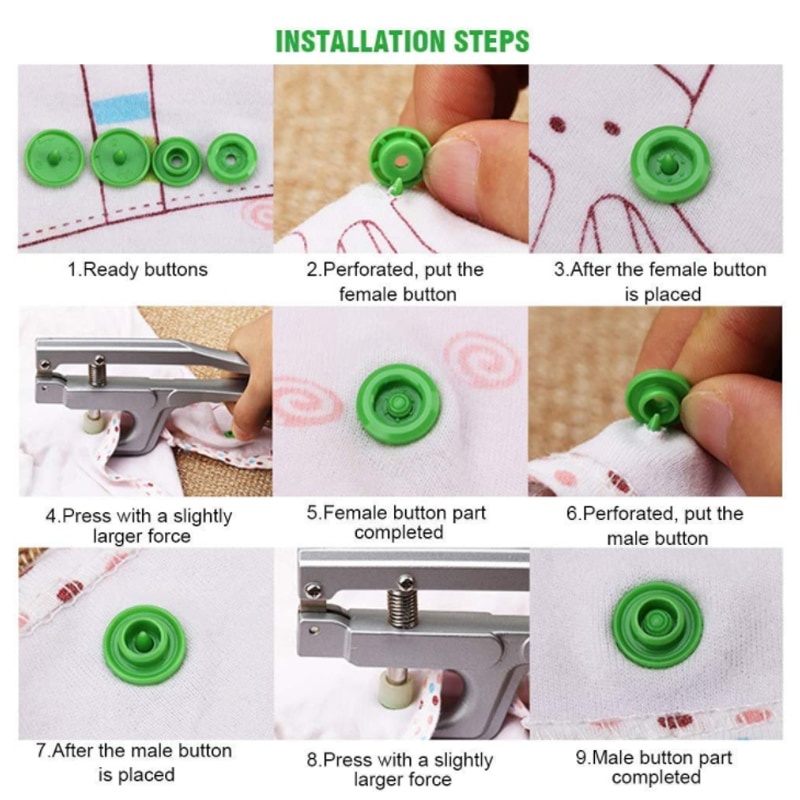 INSTALLATION STEPS

1.Ready buttons

2.Perforated, put the female button

3.After the female button is placed

4.Press with a slightly larger force

5.Female button part completed

6.Perforated, put the male button

7.After the male button is placed

8.Press with a slightly larger force

9.Male button part completed