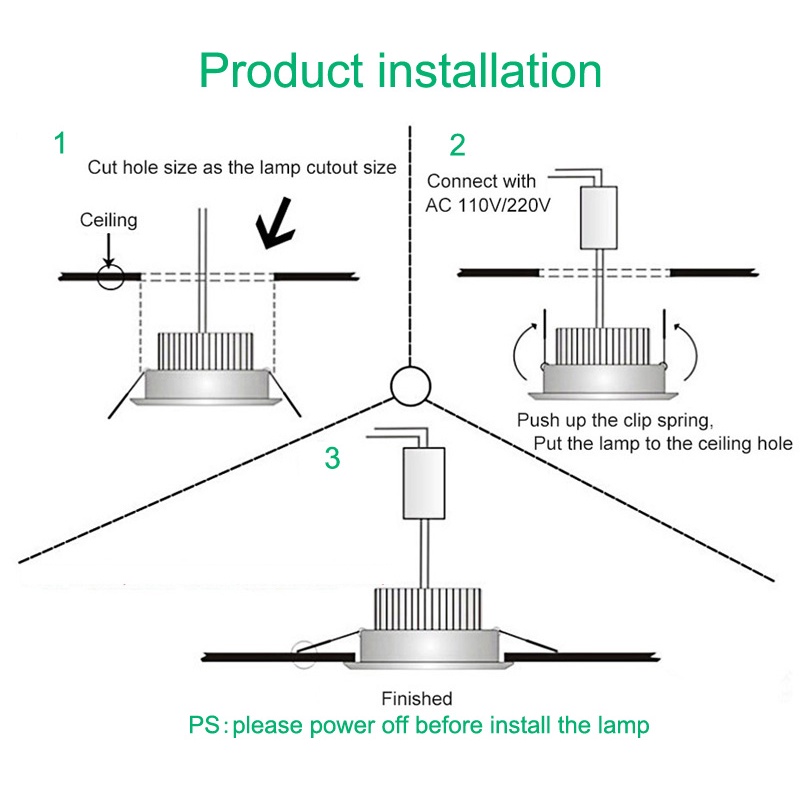 Product installation

1

Cut hole size as the lamp cutout size

Ceiling

2

Connect with AC 110V/220V

Push up the clip spring, Put the lamp to the ceiling hole

3

Finished

PS：please power off before install the lamp