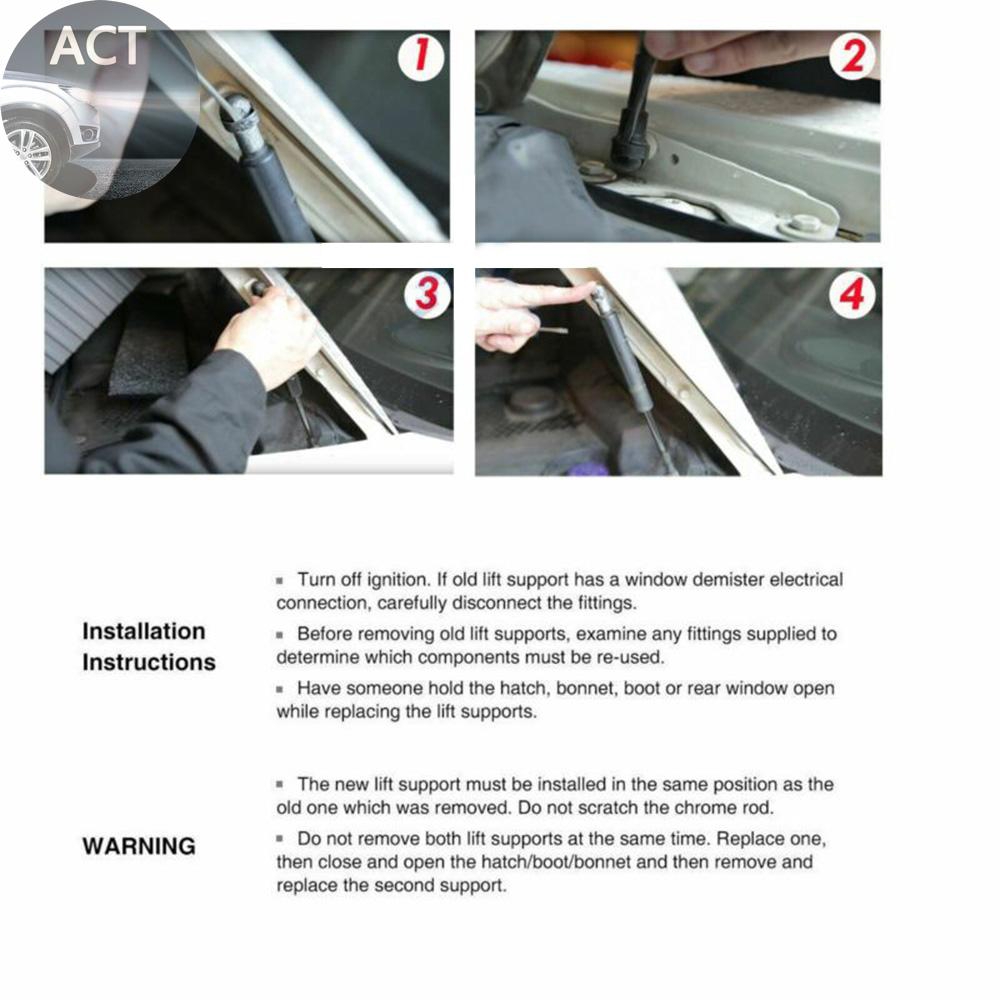 ACT

1

2

3

4

Installation Instructions

▪ Turn off ignition. If old lift support has a window demister electrical connection, carefully disconnect the fittings.

▪ Before removing old lift supports, examine any fittings supplied to determine which components must be re-used.

▪ Have someone hold the hatch, bonnet, boot or rear window open while replacing the lift supports.

WARNING

▪ The new lift support must be installed in the same position as the old one which was removed. Do not scratch the chrome rod.

▪ Do not remove both lift supports at the same time. Replace one, then close and open the hatch/boot/bonnet and then remove and replace the second support.