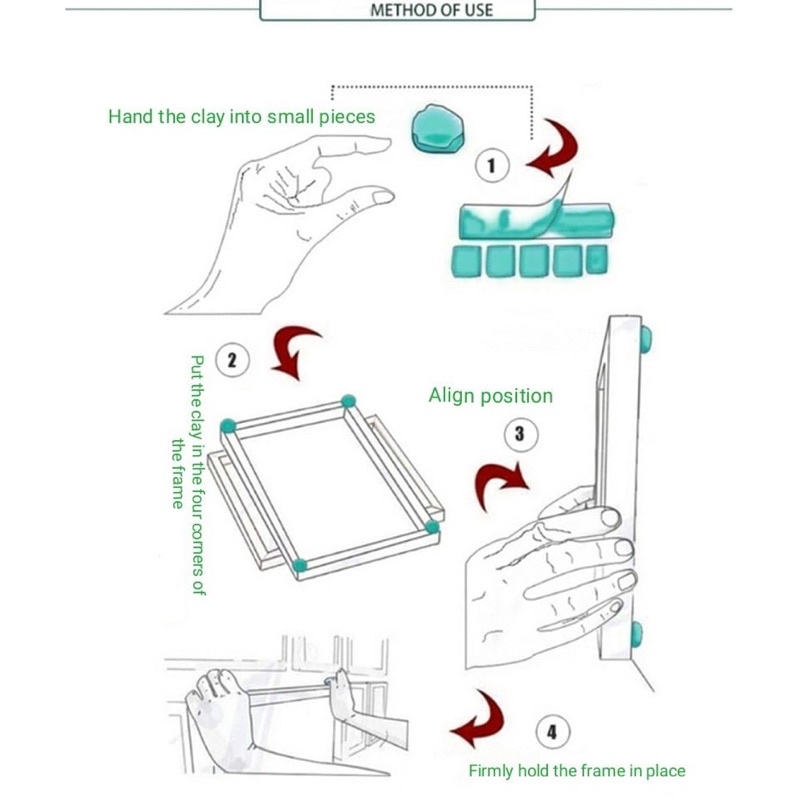 METHOD OF USE

Hand the clay into small pieces

1

2

Put the clay in the four corners of the frame

Align position

3

4

Firmly hold the frame in place