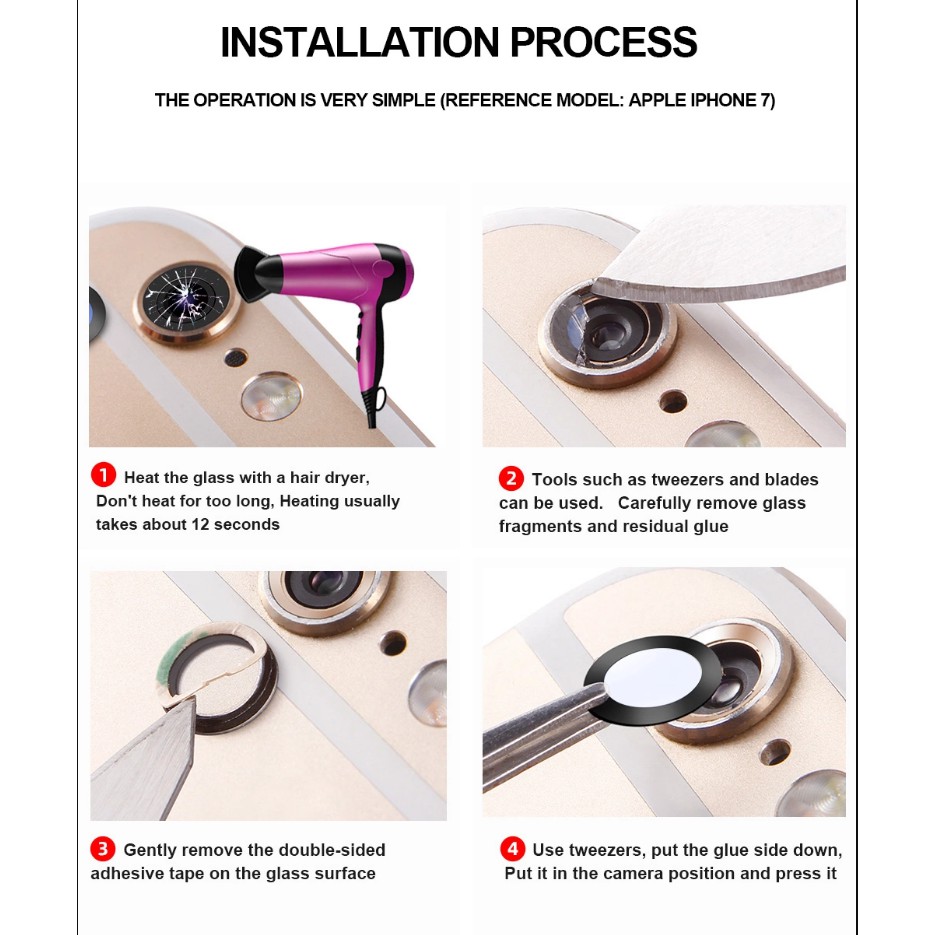 INSTALLATION PROCESS

THE OPERATION IS VERY SIMPLE (REFERENCE MODEL: APPLE IPHONE 7)

1 Heat the glass with a hair dryer, Don't heat for too long, Heating usually takes about 12 seconds

2 Tools such as tweezers and blades can be used. Carefully remove glass fragments and residual glue

3 Gently remove the double-sided adhesive tape on the glass surface

4 Use tweezers, put the glue side down, Put it in the camera position and press it