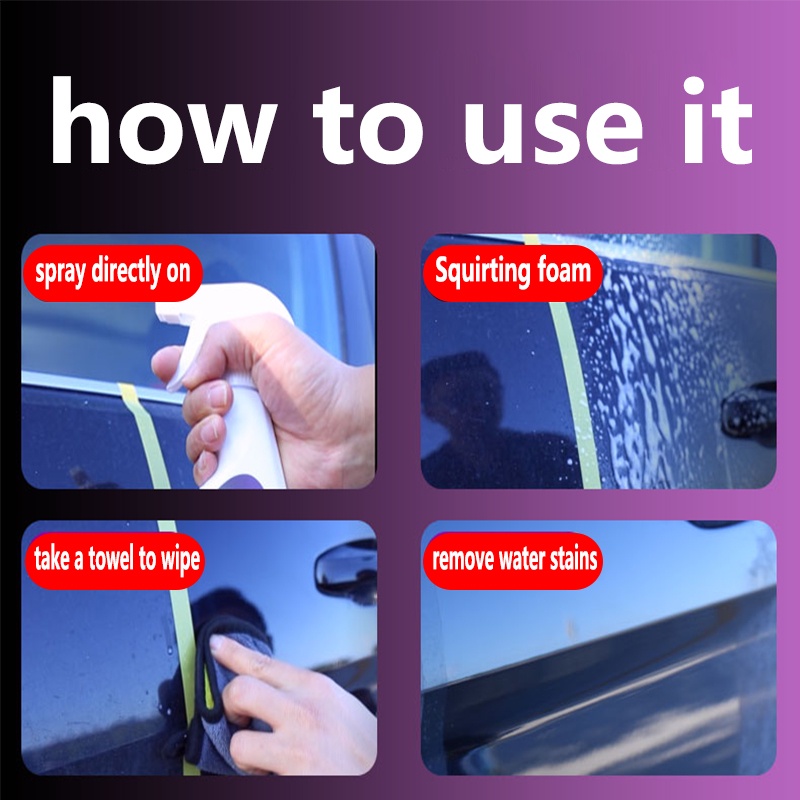 how to use it

spray directly on

Squirting foam

take a towel to wipe

remove water stains