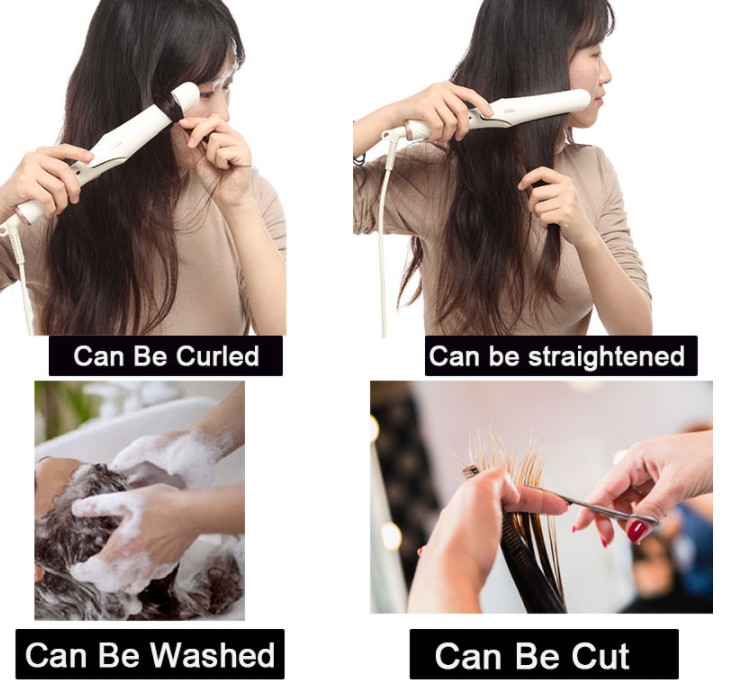 Can Be Curled

Can be straightened

Can Be Washed

Can Be Cut