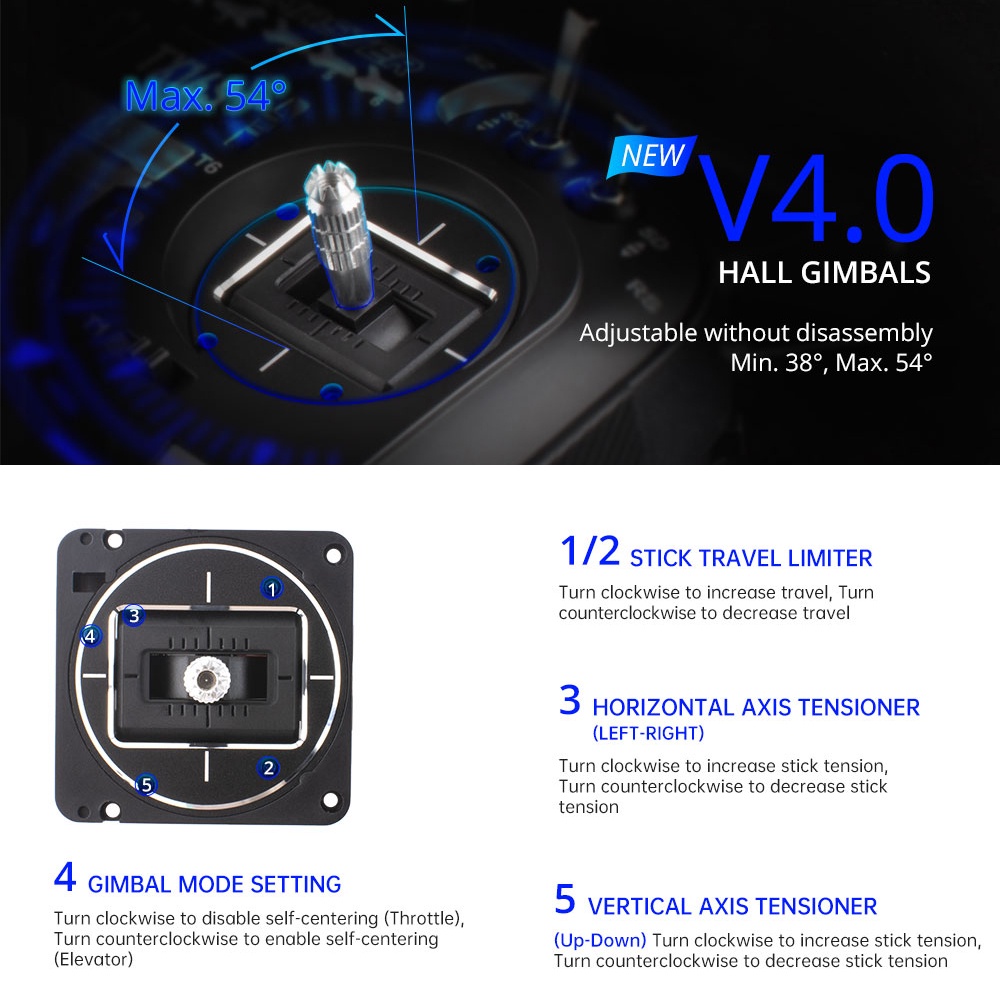 Max. 54°

T6

NEW

V4.0

HALL GIMBALS

Adjustable without disassembly
Min. 38°, Max. 54°

1
3
4
2
5

1/2 STICK TRAVEL LIMITER

Turn clockwise to increase travel, Turn counterclockwise to decrease travel

3 HORIZONTAL AXIS TENSIONER
(LEFT-RIGHT)

Turn clockwise to increase stick tension, Turn counterclockwise to decrease stick tension

4 GIMBAL MODE SETTING

Turn clockwise to disable self-centering (Throttle), Turn counterclockwise to enable self-centering (Elevator)

5 VERTICAL AXIS TENSIONER

(Up-Down) Turn clockwise to increase stick tension, Turn counterclockwise to decrease stick tension