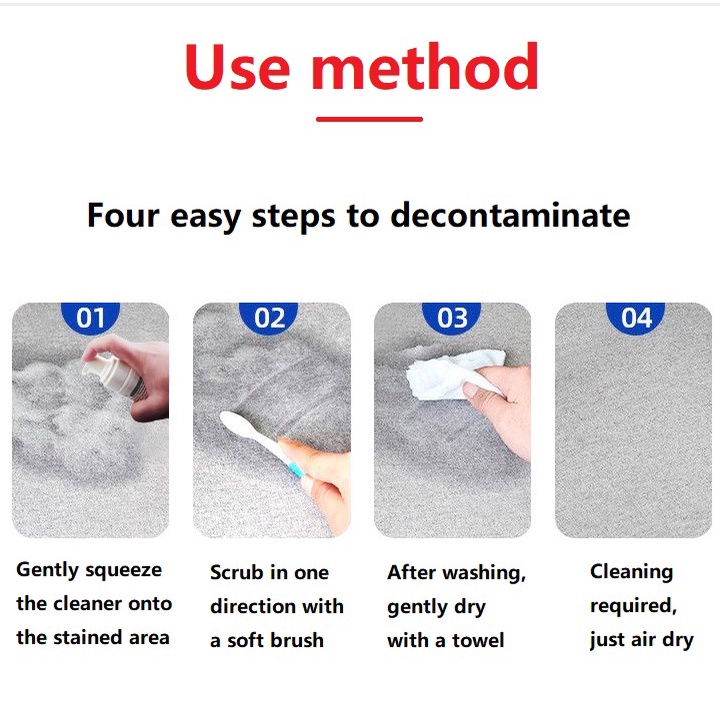 Use method

Four easy steps to decontaminate

01

Gently squeeze the cleaner onto the stained area

02

Scrub in one direction with a soft brush

03

After washing, gently dry with a towel

04

Cleaning required, just air dry