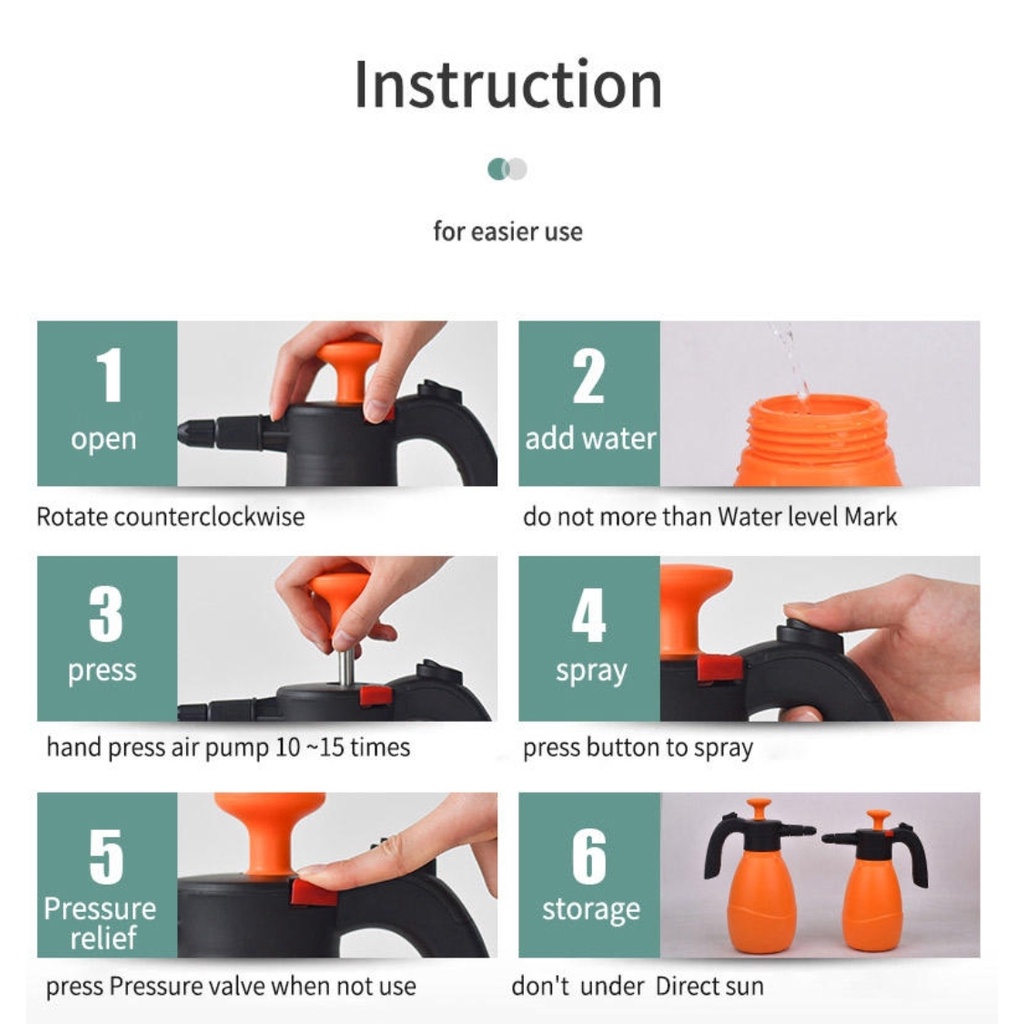 Instruction

for easier use

1
open

Rotate counterclockwise

2
add water

do not more than Water level Mark

3
press

hand press air pump 10 ~15 times

4
spray

press button to spray

5
Pressure relief

press Pressure valve when not use

6
storage

don't under Direct sun