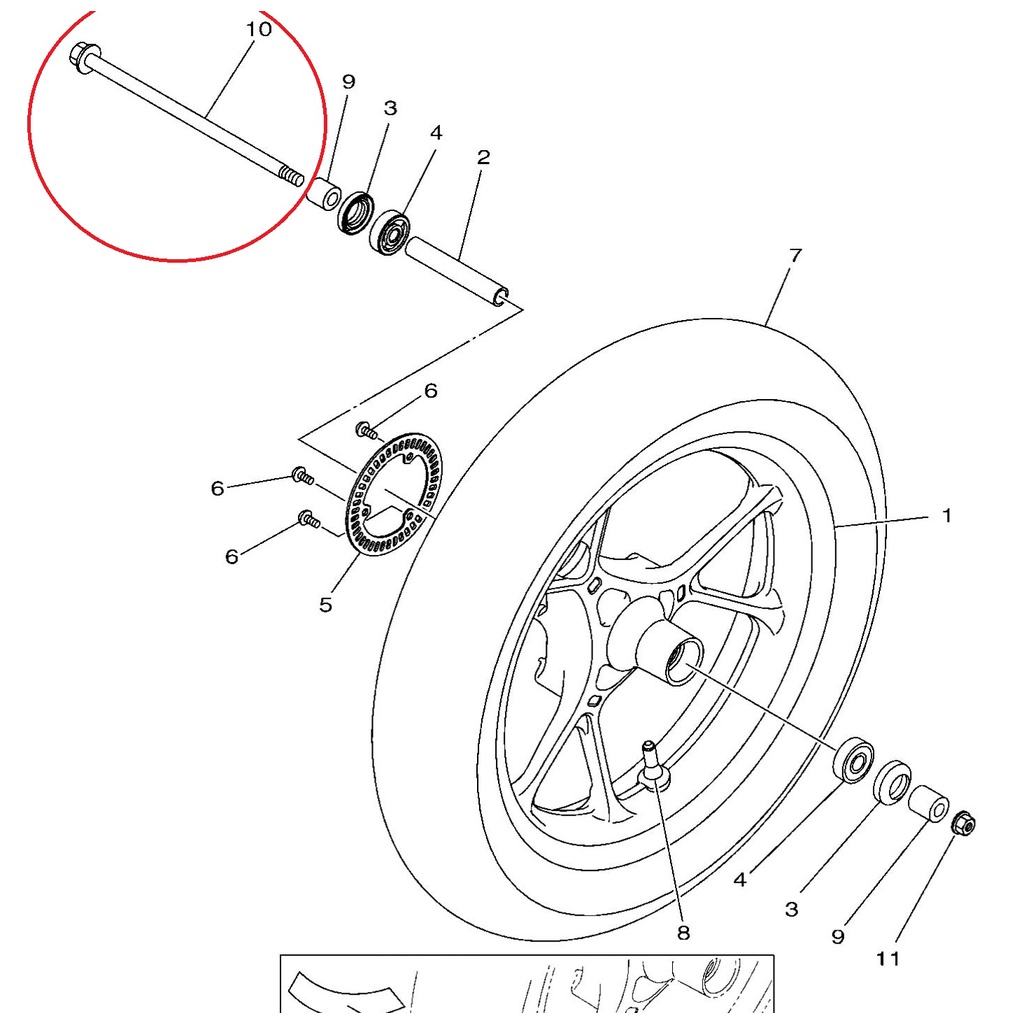 10
9
3
4
2
7
6
6
6
5
1
4
3
9
11
8