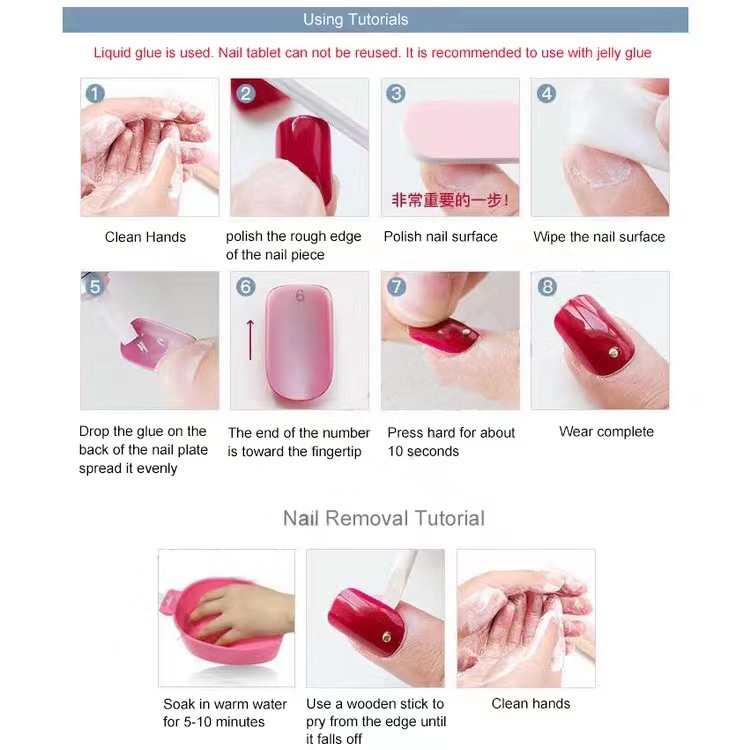 Using Tutorials

Liquid glue is used. Nail tablet can not be reused. It is recommended to use with jelly glue

1

Clean Hands

2

polish the rough edge of the nail piece

3

非常重要的一步!

Polish nail surface

4

Wipe the nail surface

5

Drop the glue on the back of the nail plate spread it evenly

6

6

The end of the number is toward the fingertip

7

Press hard for about 10 seconds

8

Wear complete

Nail Removal Tutorial

Soak in warm water for 5-10 minutes

Use a wooden stick to pry from the edge until it falls off

Clean hands