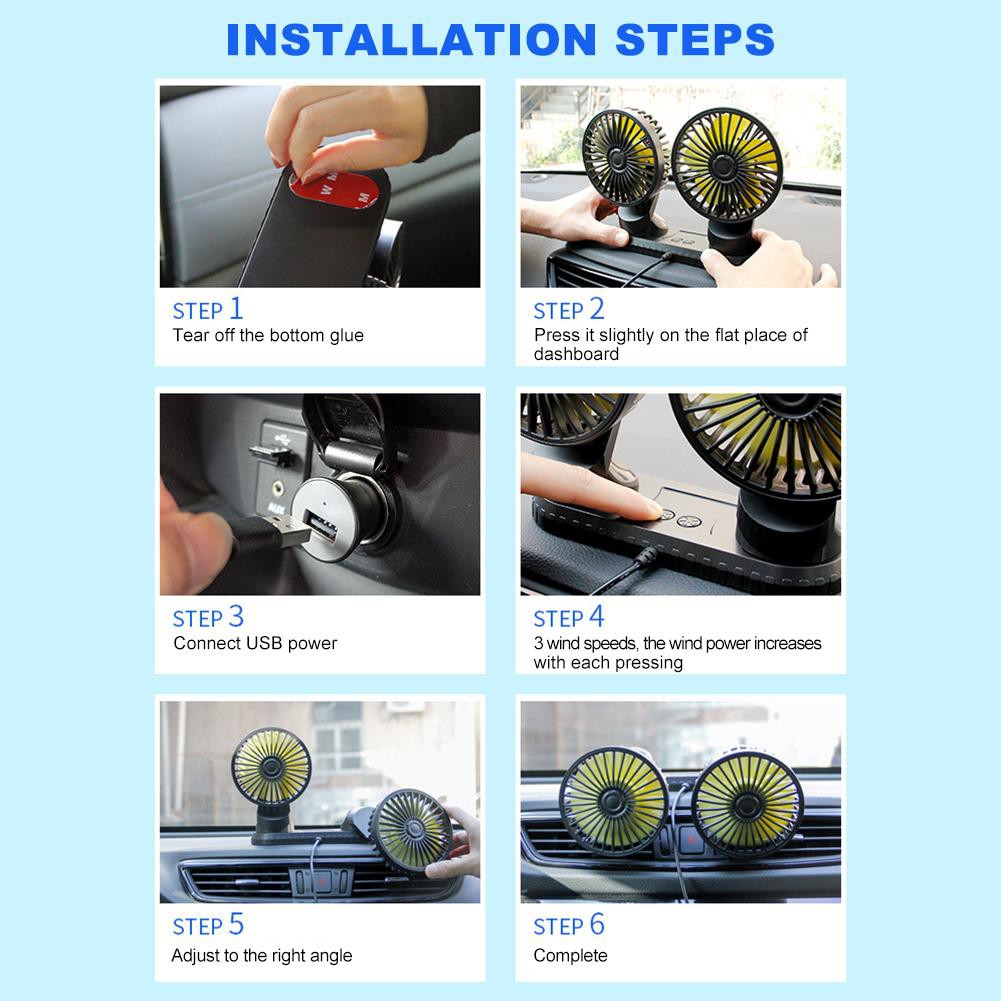 INSTALLATION STEPS

STEP 1
Tear off the bottom glue

STEP 2
Press it slightly on the flat place of dashboard

STEP 3
Connect USB power

STEP 4
3 wind speeds, the wind power increases with each pressing

STEP 5
Adjust to the right angle

STEP 6
Complete