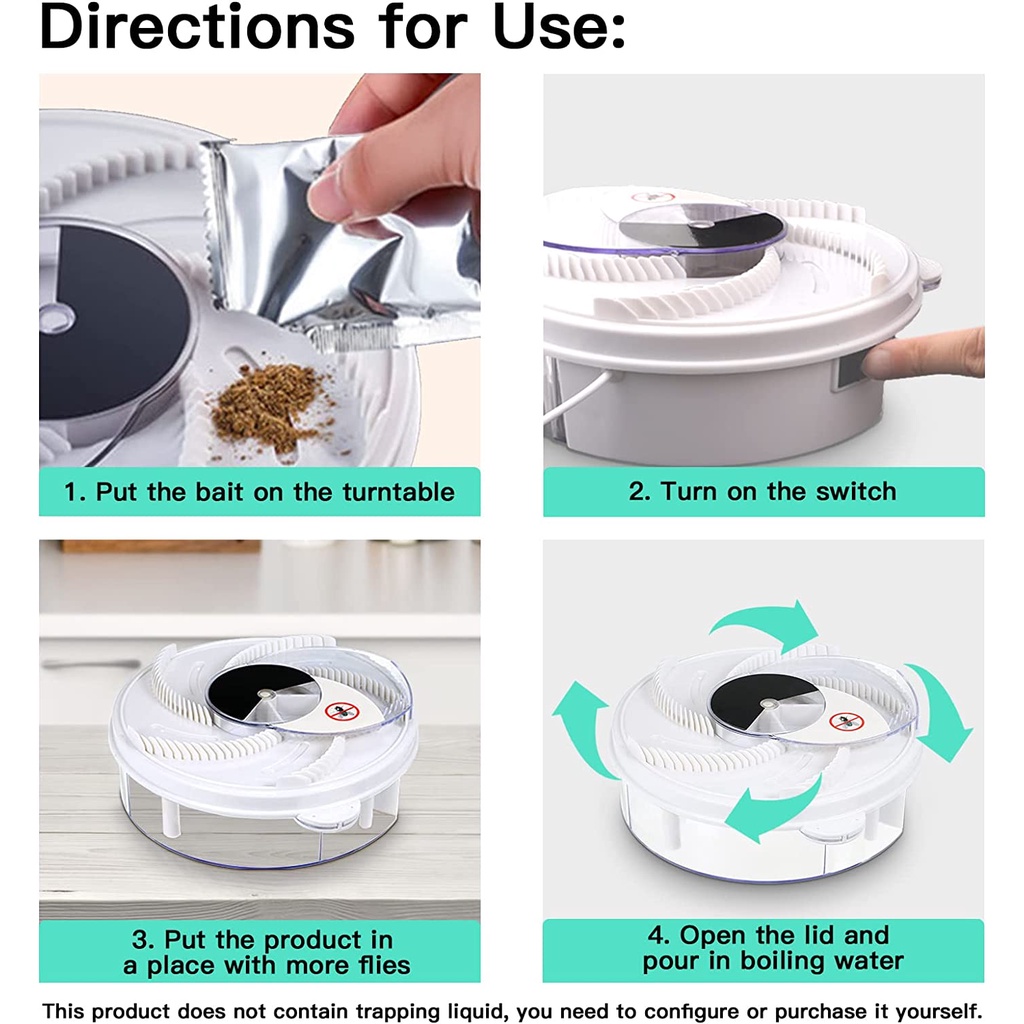 Directions for Use:

1. Put the bait on the turntable

2. Turn on the switch

3. Put the product in a place with more flies

4. Open the lid and pour in boiling water

This product does not contain trapping liquid, you need to configure or purchase it yourself.