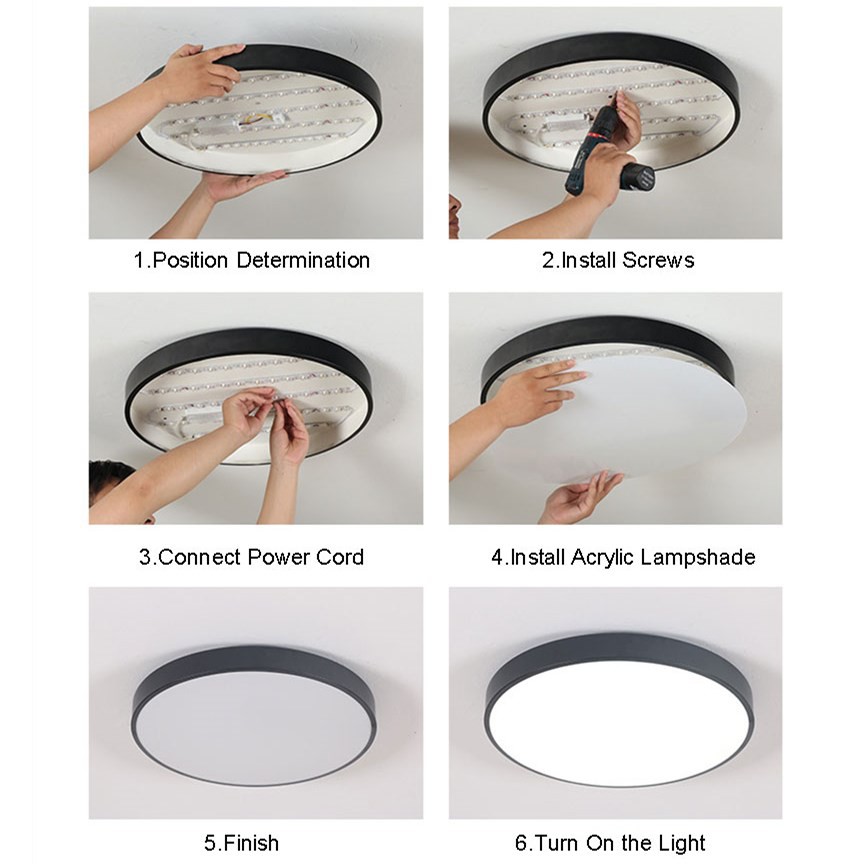 1.Position Determination

2.Install Screws

3.Connect Power Cord

4.Install Acrylic Lampshade

5.Finish

6.Turn On the Light