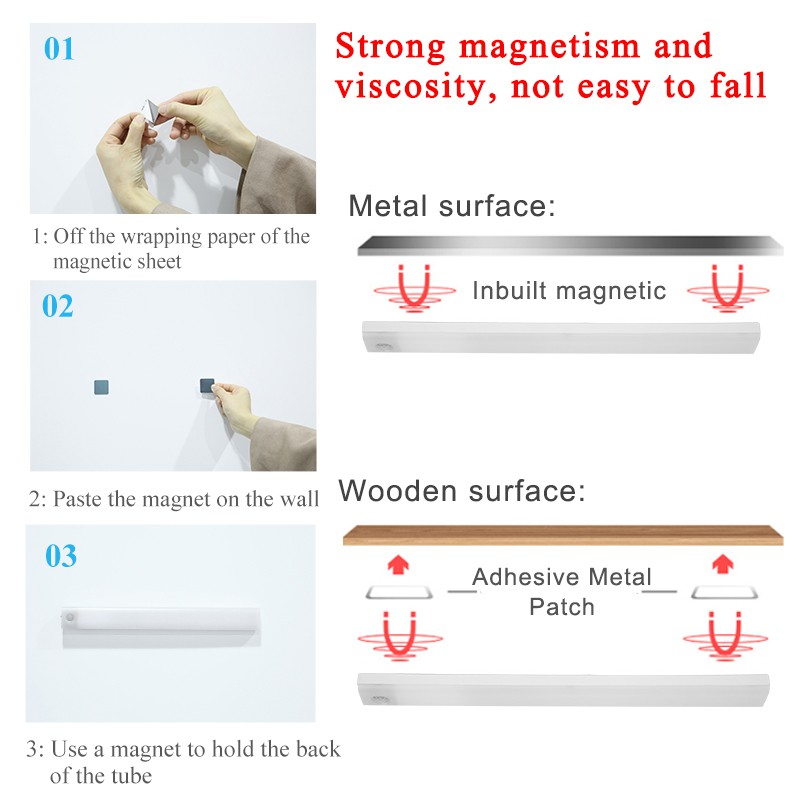 01

1: Off the wrapping paper of the magnetic sheet

02

2: Paste the magnet on the wall

03

3: Use a magnet to hold the back of the tube

Strong magnetism and viscosity, not easy to fall

Metal surface:

Inbuilt magnetic

Wooden surface:

Adhesive Metal Patch