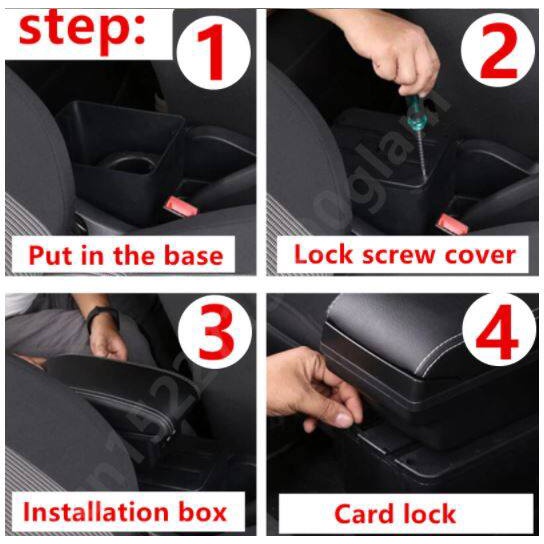 step:

1

Put in the base

2

Lock screw cover

3

Installation box

4

Card lock