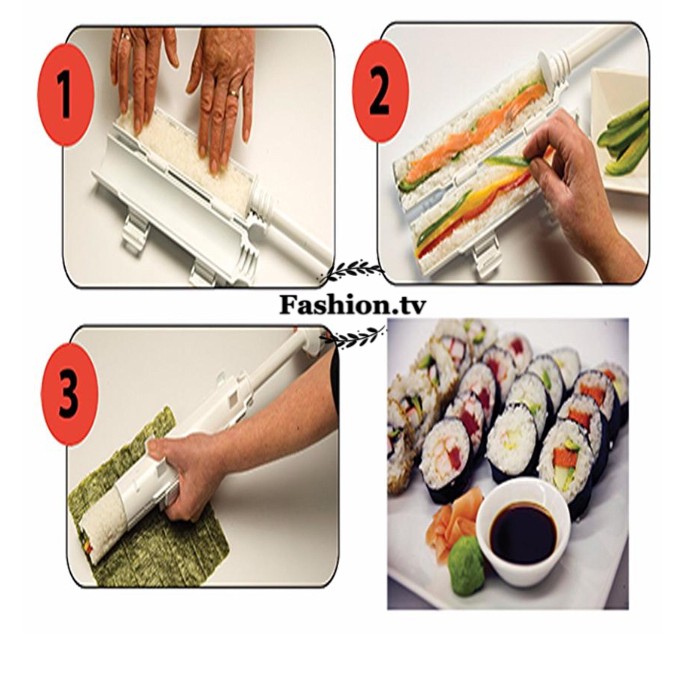 1

2

Fashion.tv

3