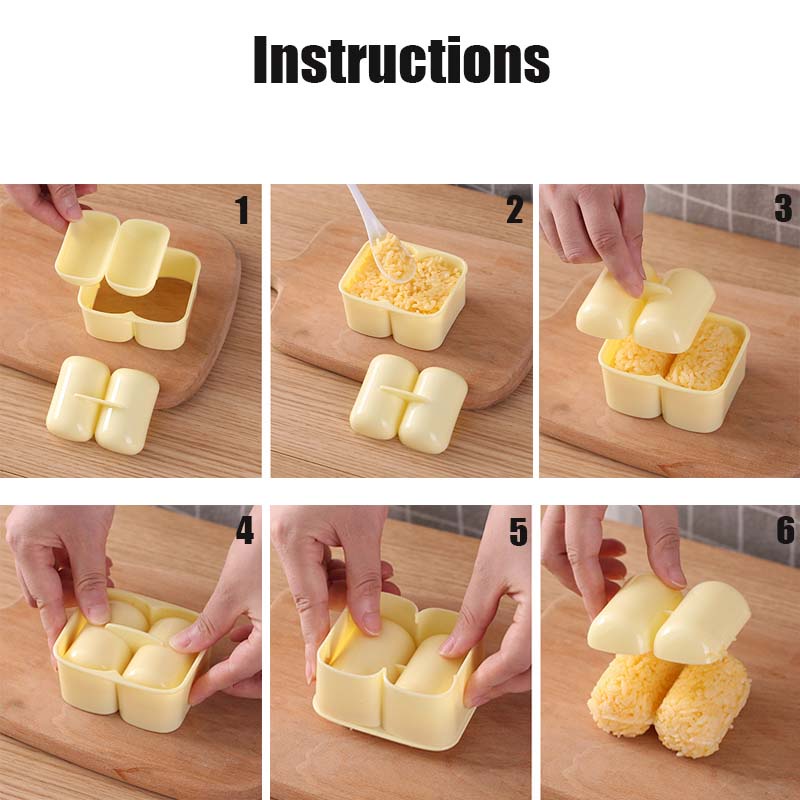 Instructions

1

2

3

4

5

6