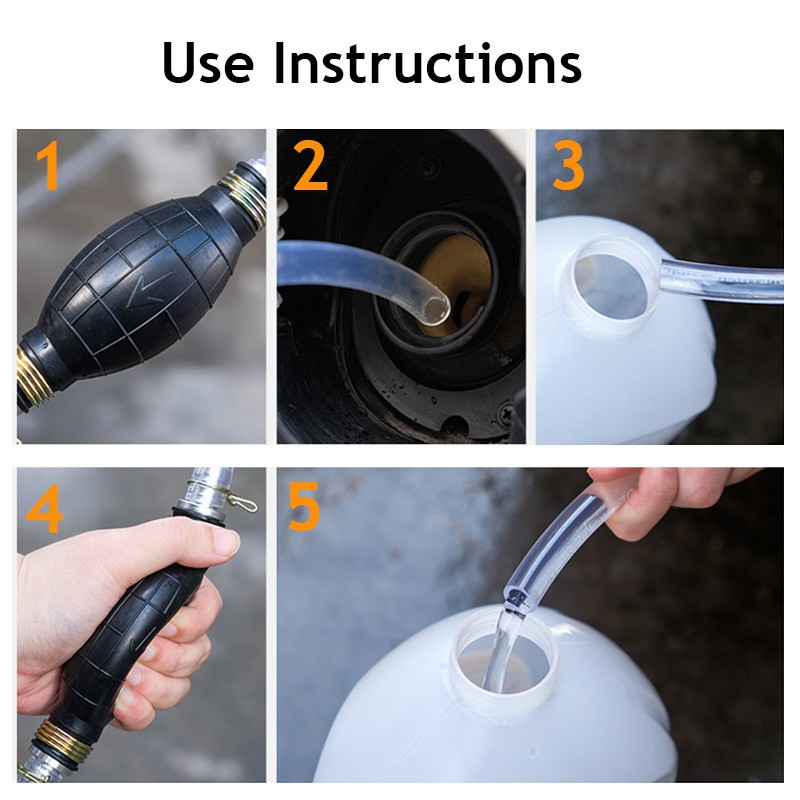 Use Instructions

1

2

3

4

5